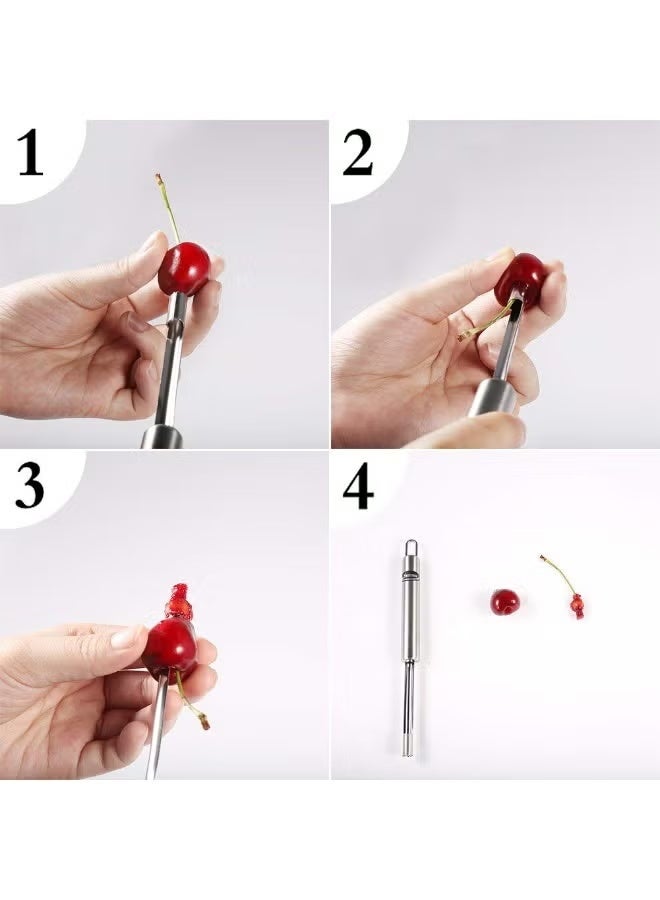 1

2

3

4