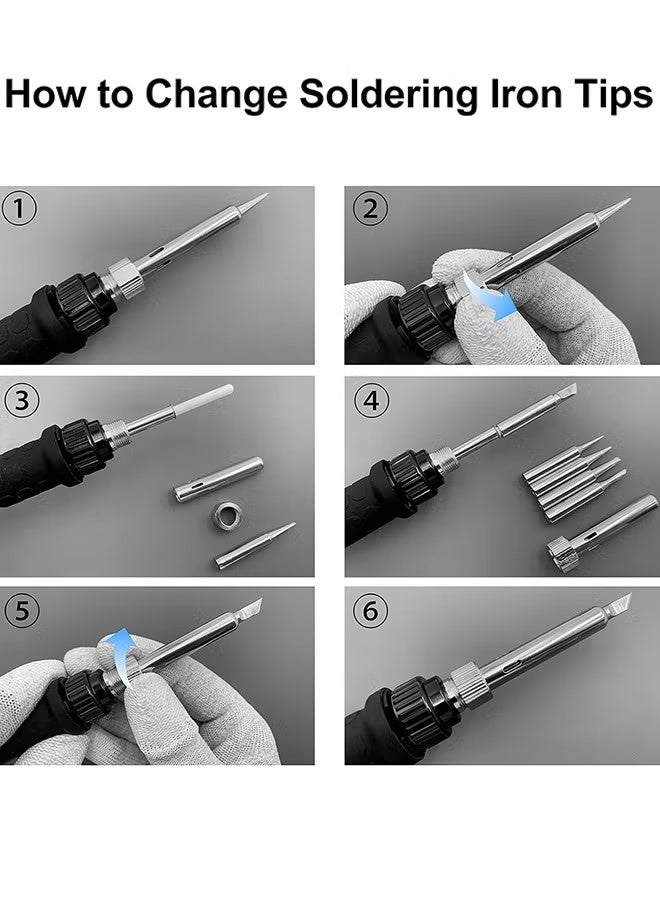 How to Change Soldering Iron Tips

1

2

3

4

5

6