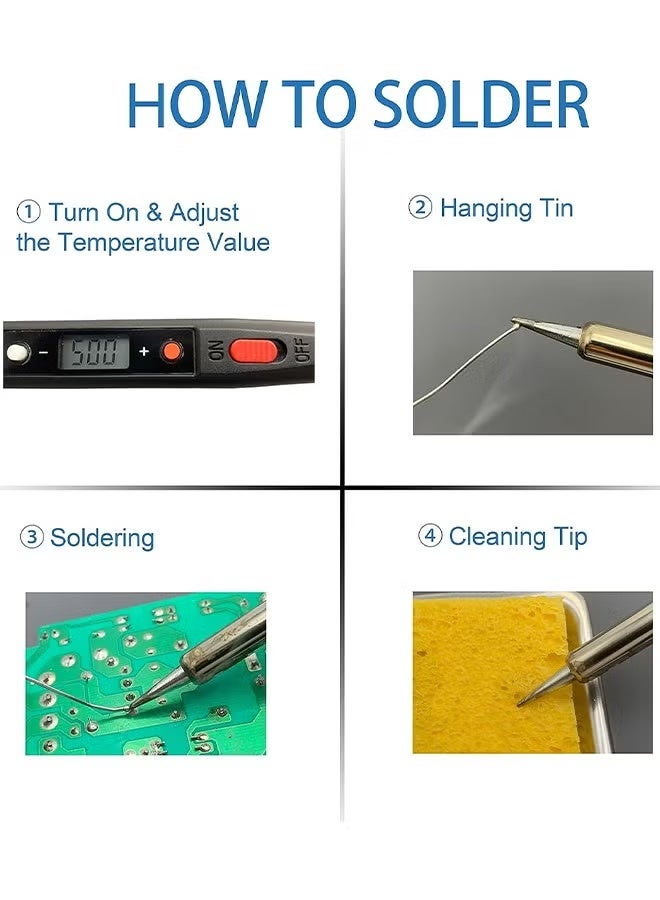 HOW TO SOLDER

① Turn On & Adjust the Temperature Value

- 500 + ON OFF

② Hanging Tin

③ Soldering

④ Cleaning Tip