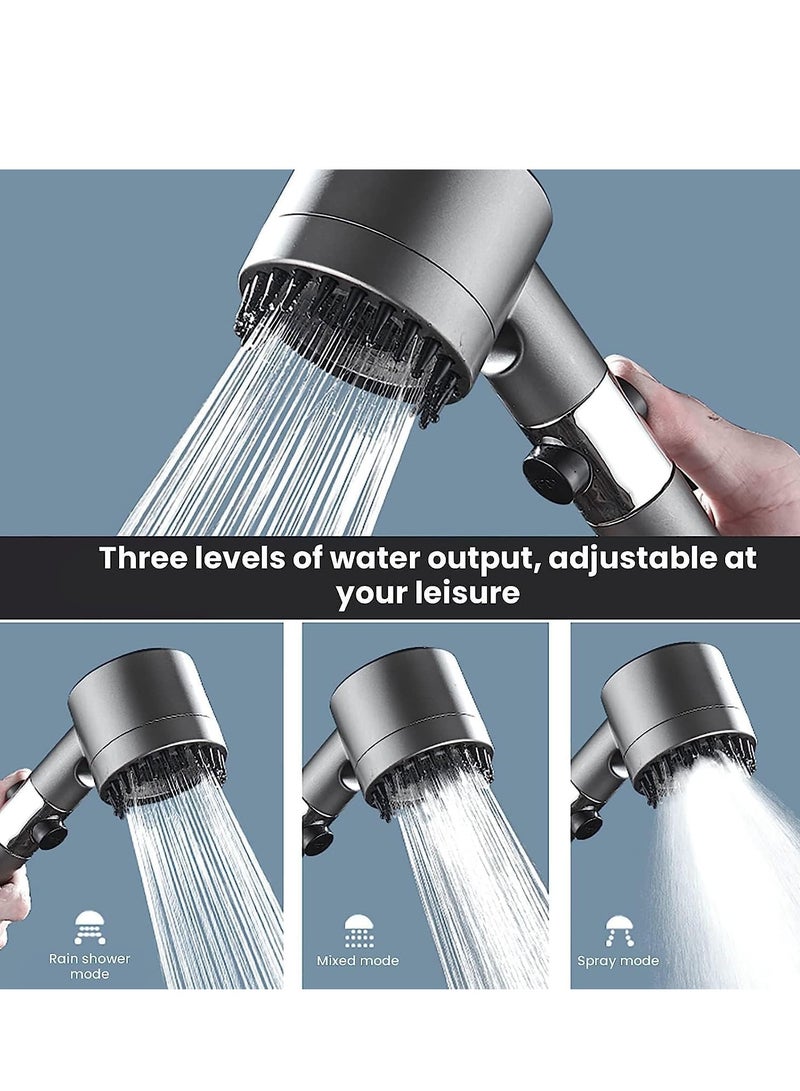 Three levels of water output, adjustable at your leisure

Rain shower mode

Mixed mode

Spray mode