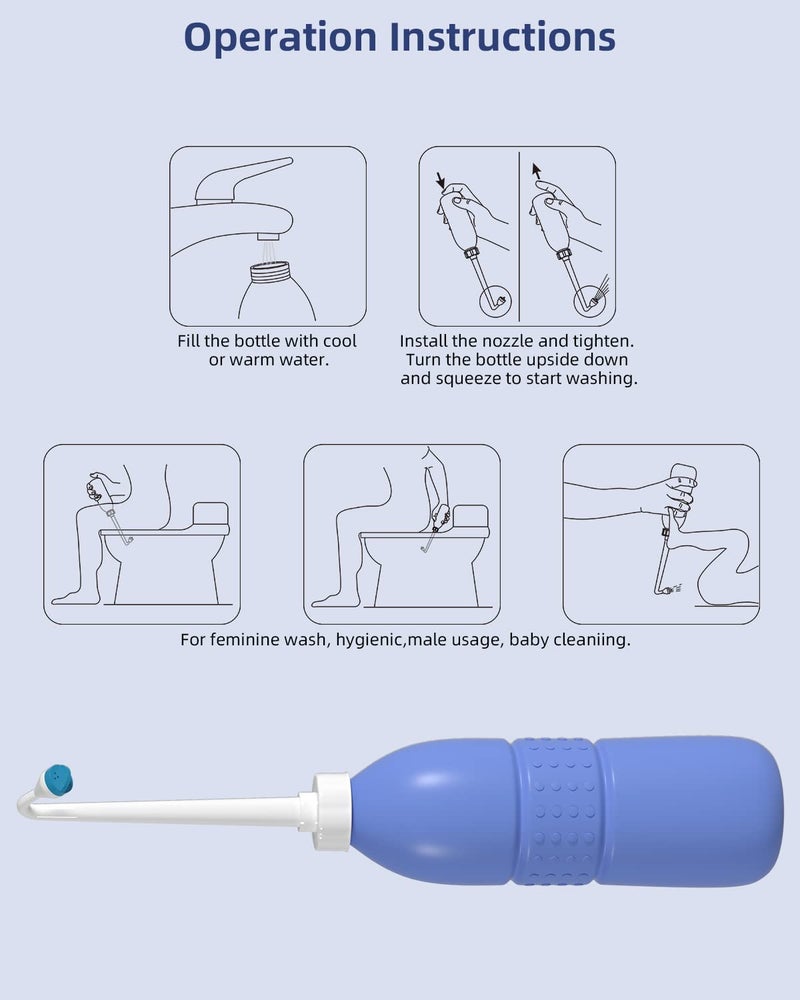 Operation Instructions

Fill the bottle with cool or warm water.

Install the nozzle and tighten. Turn the bottle upside down and squeeze to start washing.

For feminine wash, hygienic,male usage, baby cleaniing.