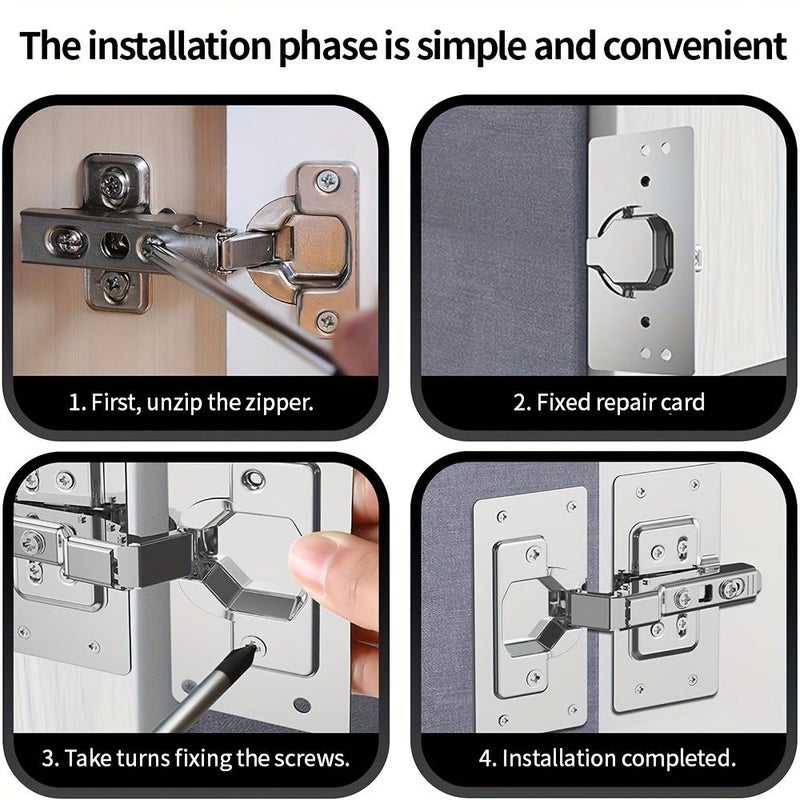 The installation phase is simple and convenient

1. First, unzip the zipper.

2. Fixed repair card

3. Take turns fixing the screws.

4. Installation completed.