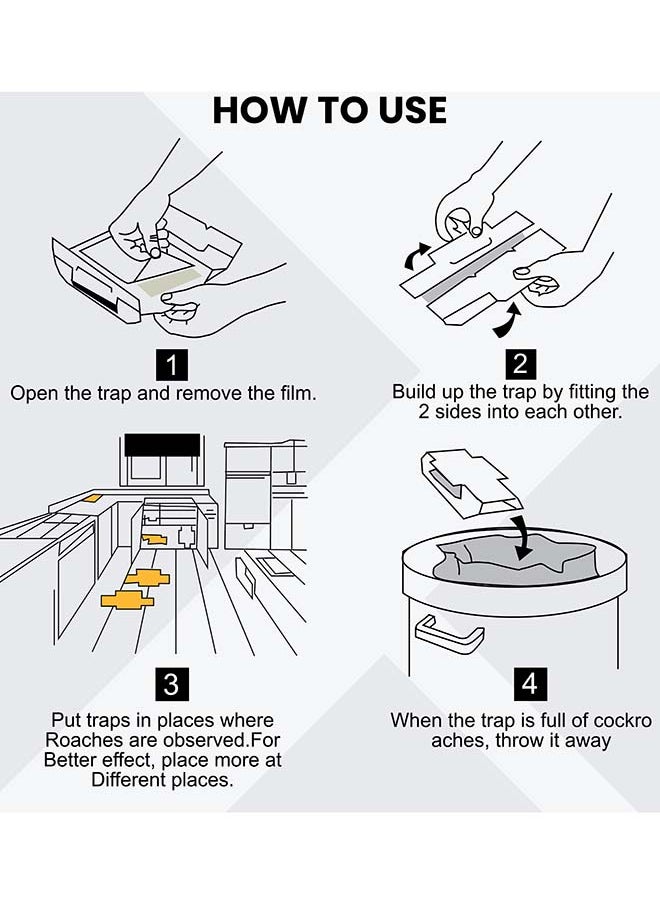 HOW TO USE

1
Open the trap and remove the film.

2
Build up the trap by fitting the 2 sides into each other.

3
Put traps in places where Roaches are observed.For Better effect, place more at Different places.

4
When the trap is full of cockro aches, throw it away