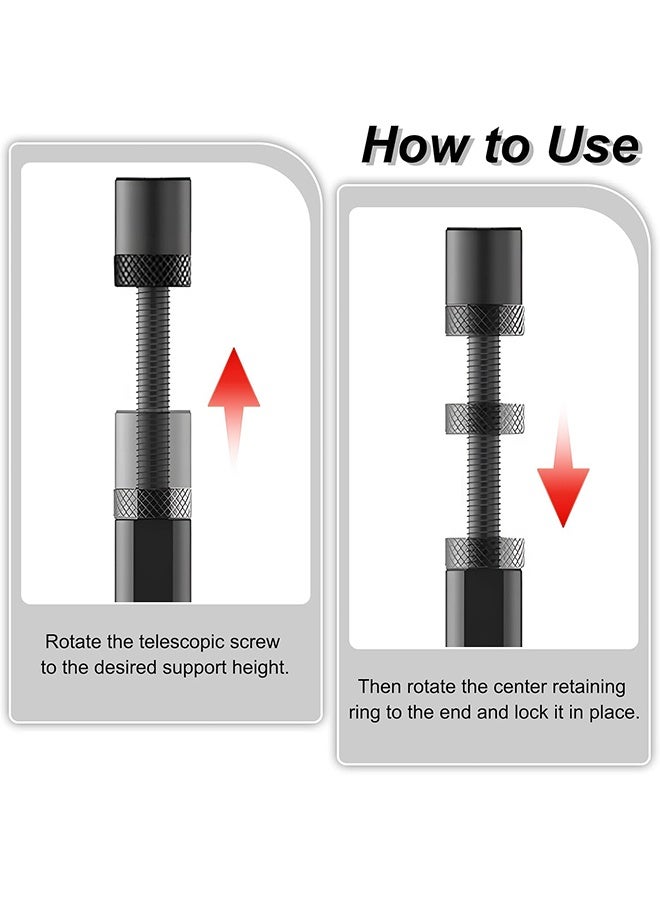 How to Use

Rotate the telescopic screw to the desired support height.

Then rotate the center retaining ring to the end and lock it in place.