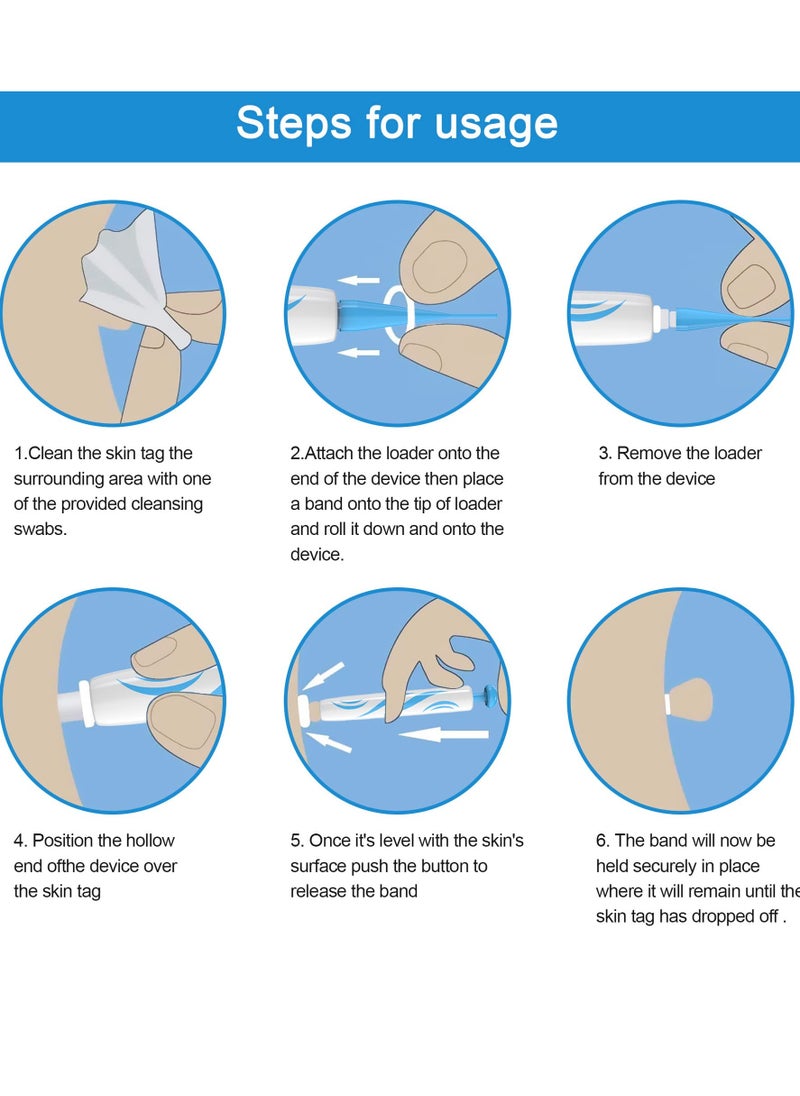 Steps for usage

1.Clean the skin tag the surrounding area with one of the provided cleansing swabs.

2.Attach the loader onto the end of the device then place a band onto the tip of loader and roll it down and onto the device.

3. Remove the loader from the device

4. Position the hollow end ofthe device over the skin tag

5. Once it's level with the skin's surface push the button to release the band

6. The band will now be held securely in place where it will remain until the skin tag has dropped off .