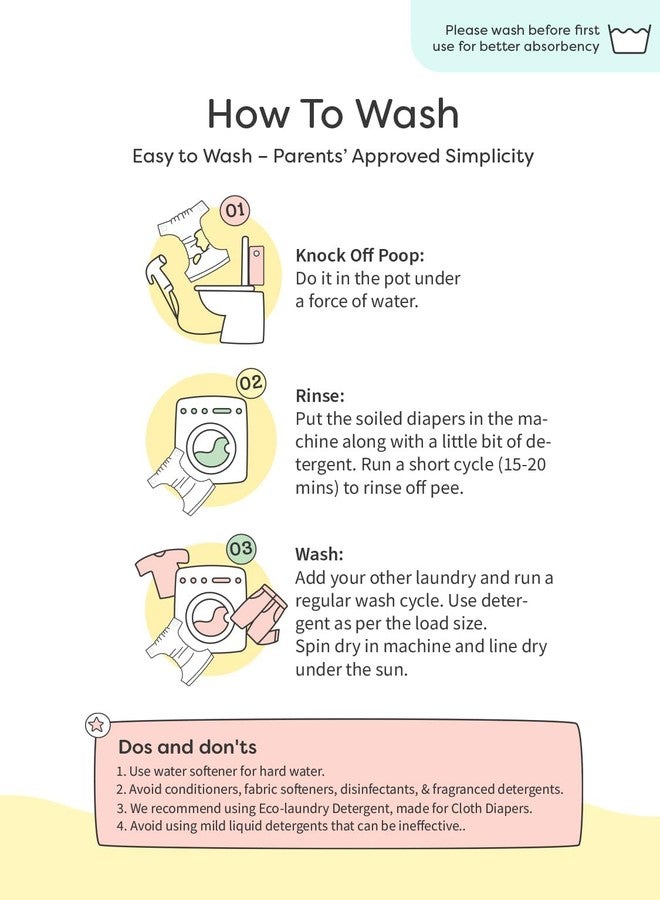 Please wash before first use for better absorbency

How To Wash

Easy to Wash – Parents' Approved Simplicity

01

Knock Off Poop:
Do it in the pot under a force of water.

02

Rinse:
Put the soiled diapers in the machine along with a little bit of detergent. Run a short cycle (15-20 mins) to rinse off pee.

03

Wash:
Add your other laundry and run a regular wash cycle. Use detergent as per the load size.
Spin dry in machine and line dry under the sun.

Dos and don'ts

1. Use water softener for hard water.
2. Avoid conditioners, fabric softeners, disinfectants, & fragranced detergents.
3. We recommend using Eco-laundry Detergent, made for Cloth Diapers.
4. Avoid using mild liquid detergents that can be ineffective..