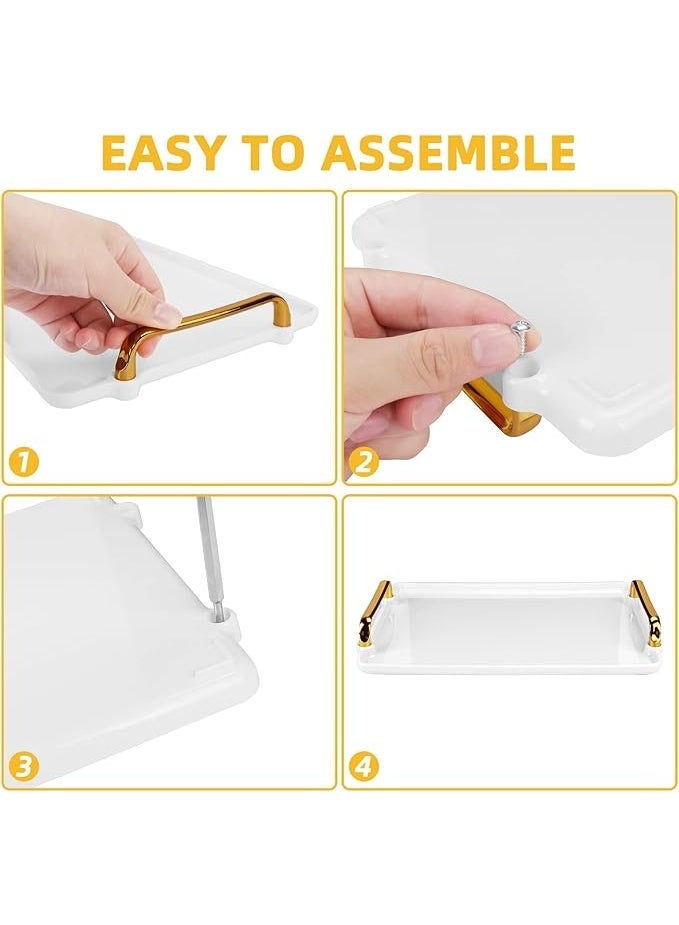 EASY TO ASSEMBLE

1

2

3

4