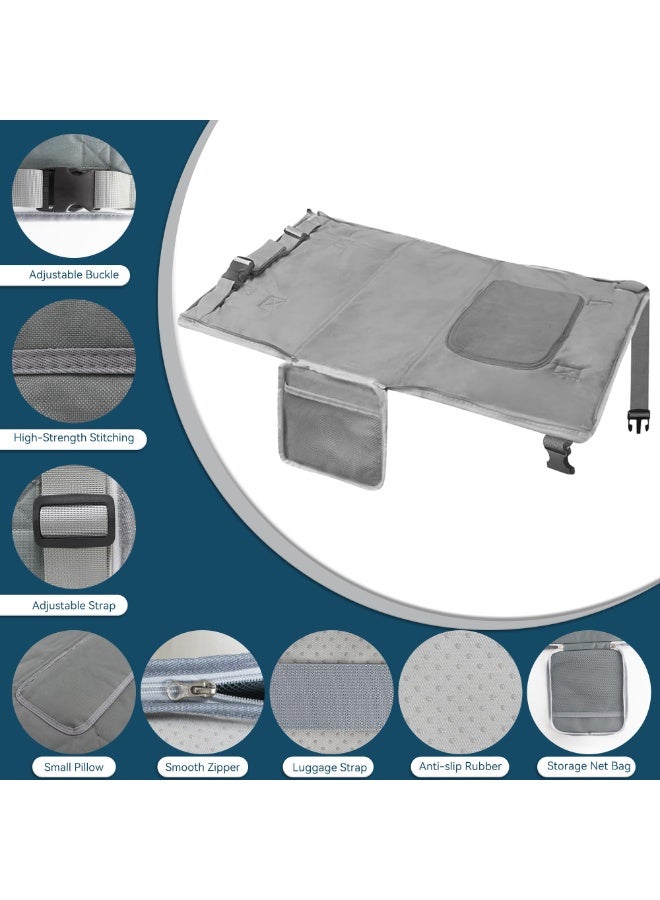 Adjustable Buckle

High-Strength Stitching

Adjustable Strap

Small Pillow

Smooth Zipper

Luggage Strap

Anti-slip Rubber

Storage Net Bag