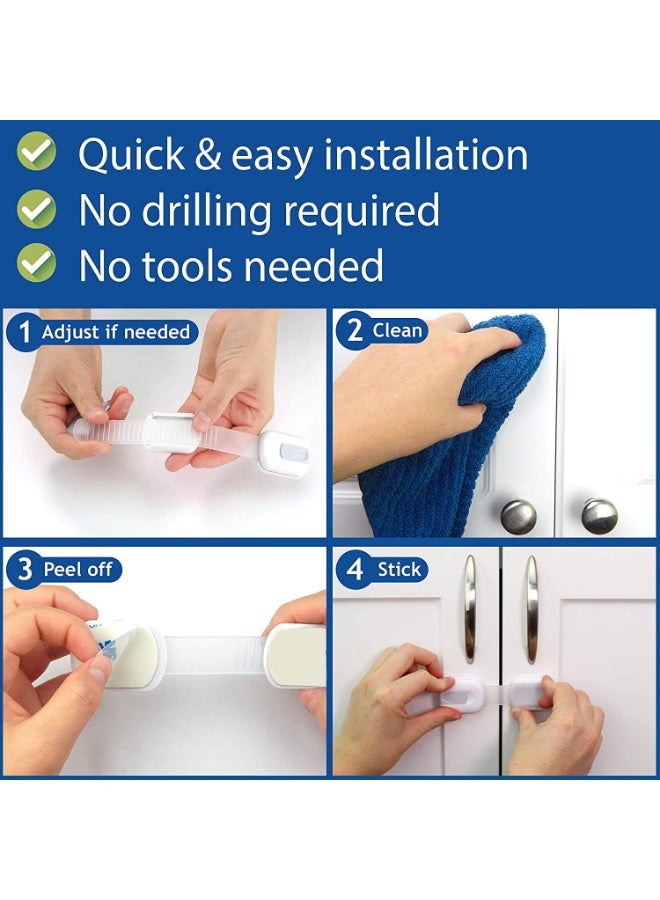 Quick & easy installation
No drilling required
No tools needed

1 Adjust if needed

2 Clean

3 Peel off

4 Stick