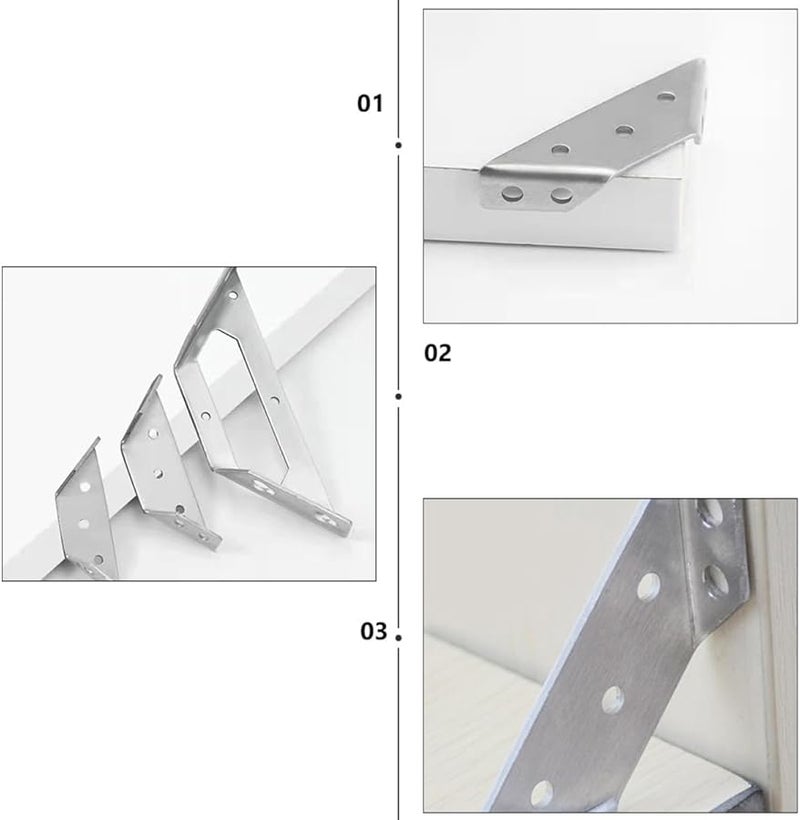 01

02

03