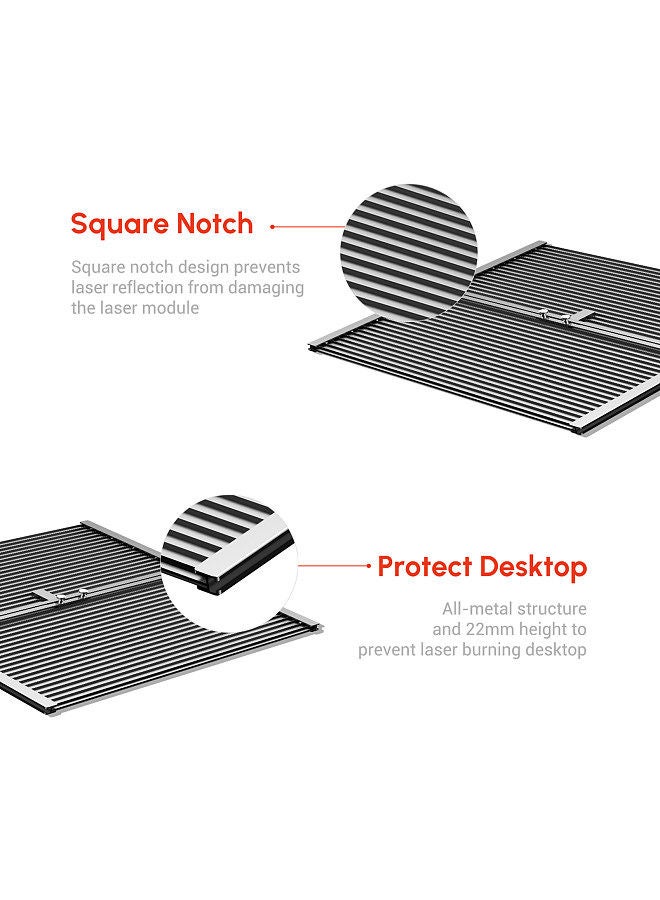 Square Notch

Square notch design prevents laser reflection from damaging the laser module

Protect Desktop

All-metal structure and 22mm height to prevent laser burning desktop