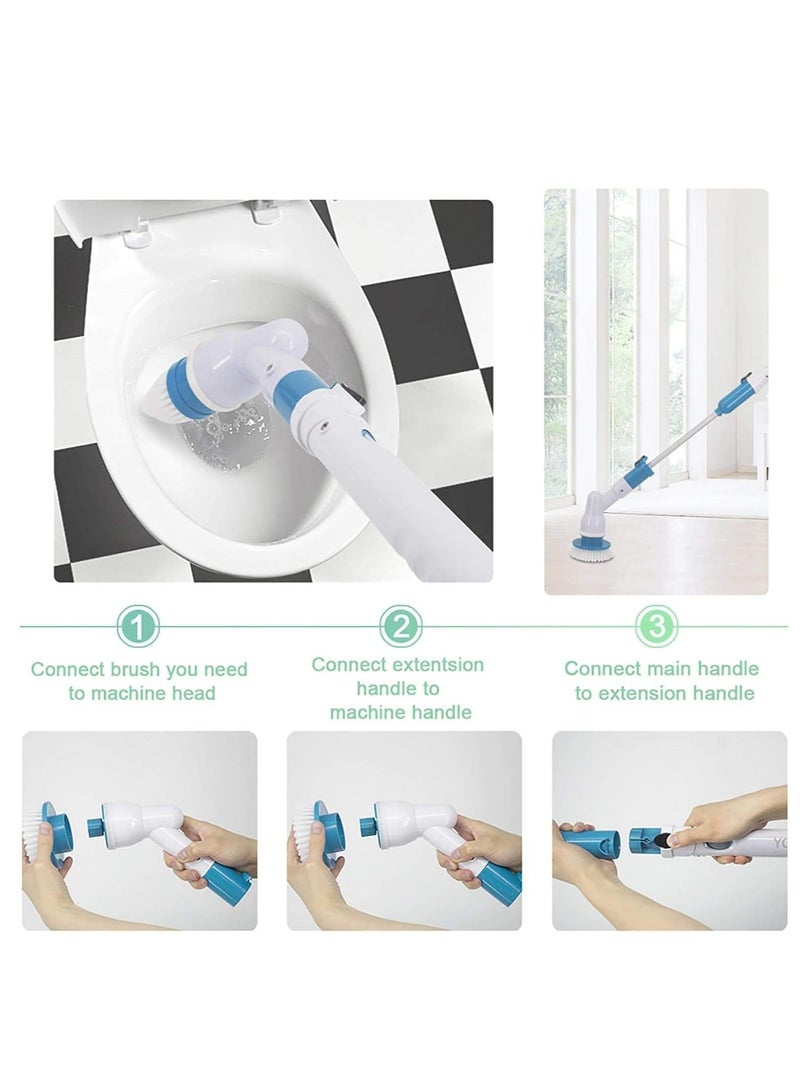 1
Connect brush you need to machine head

2
Connect extentsion handle to machine handle

3
Connect main handle to extension handle

YC