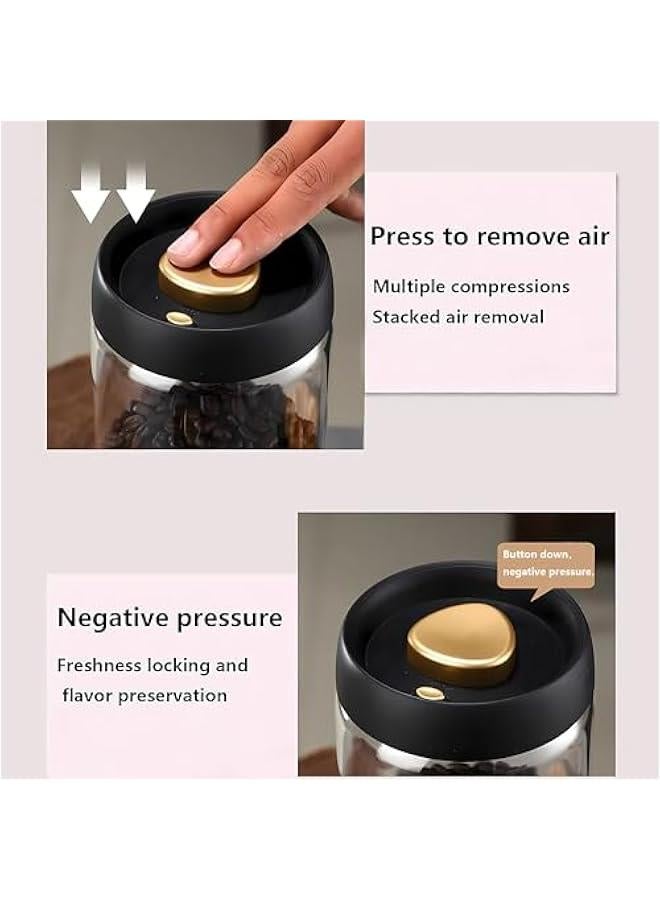 Press to remove air

Multiple compressions
Stacked air removal

Button down, negative pressure.

Negative pressure

Freshness locking and flavor preservation