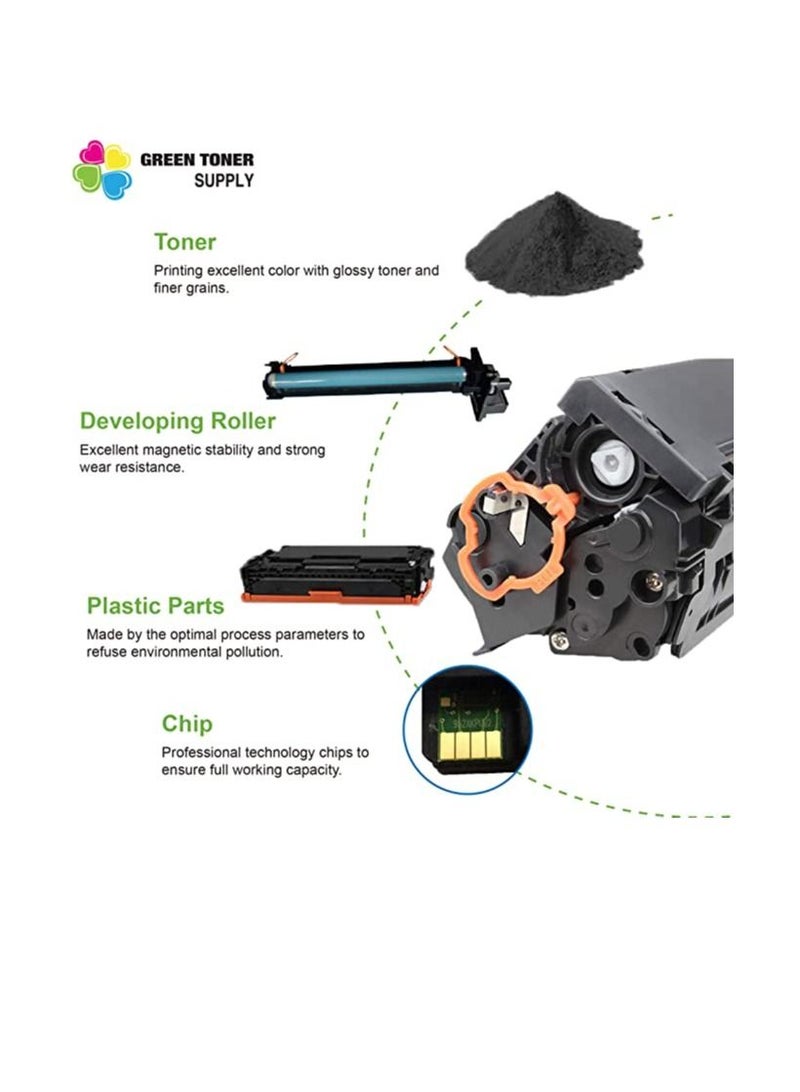 GREEN TONER SUPPLY

Toner
Printing excellent color with glossy toner and finer grains.

Developing Roller
Excellent magnetic stability and strong wear resistance.

Plastic Parts
Made by the optimal process parameters to refuse environmental pollution.

Chip
Professional technology chips to ensure full working capacity.