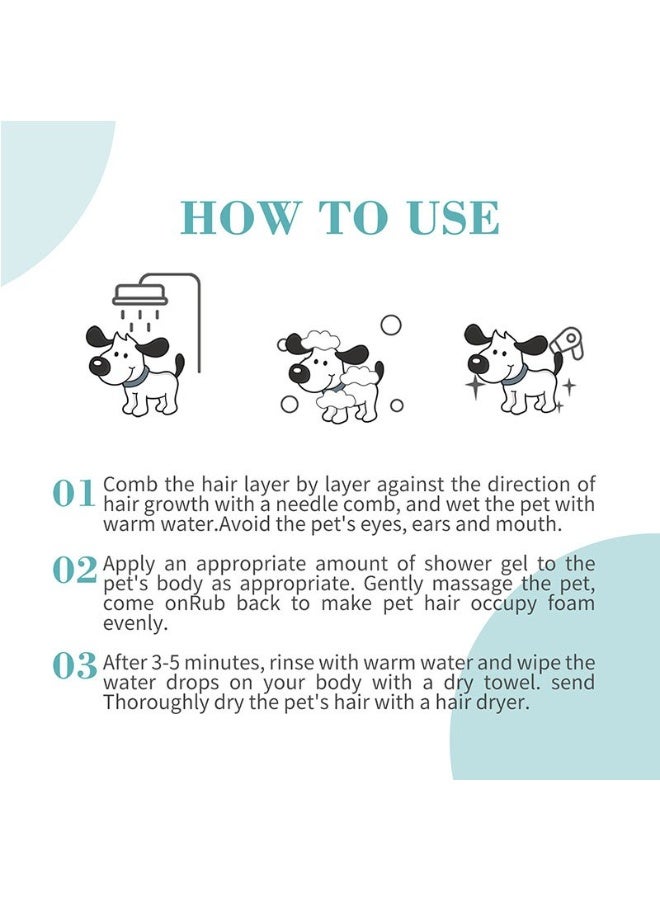 HOW TO USE

01 Comb the hair layer by layer against the direction of hair growth with a needle comb, and wet the pet with warm water.Avoid the pet's eyes, ears and mouth.

02 Apply an appropriate amount of shower gel to the pet's body as appropriate. Gently massage the pet, come onRub back to make pet hair occupy foam evenly.

03 After 3-5 minutes, rinse with warm water and wipe the water drops on your body with a dry towel. send Thoroughly dry the pet's hair with a hair dryer.