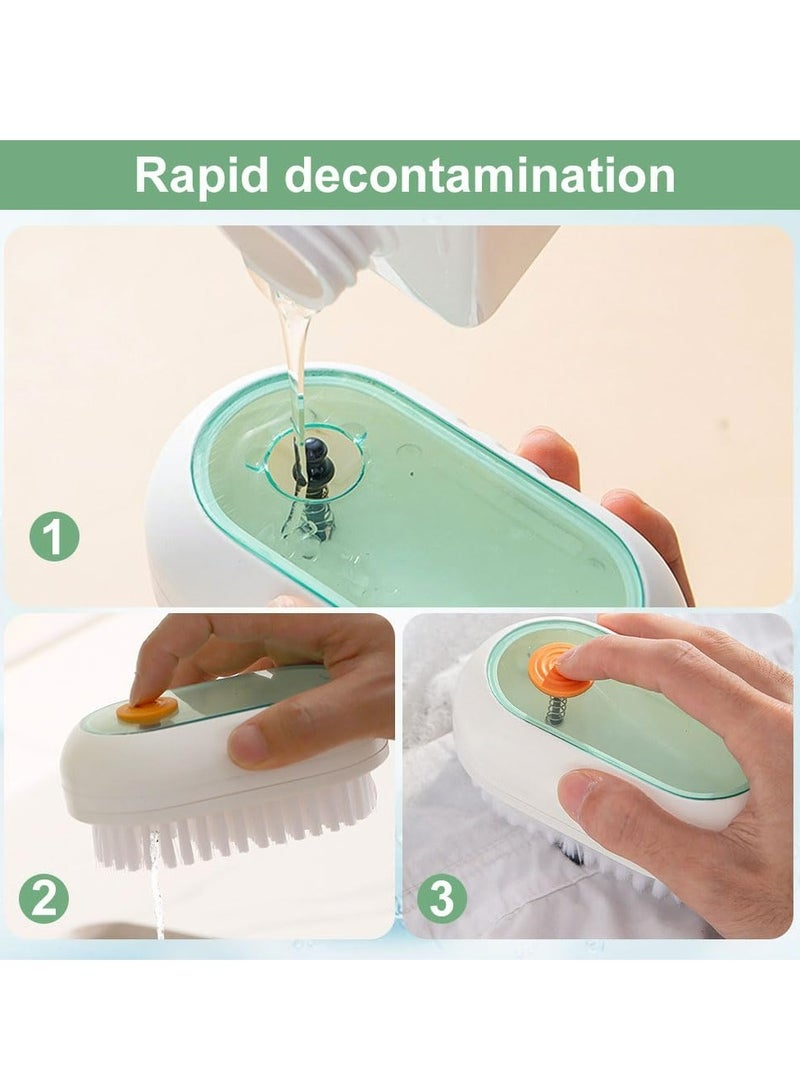 Rapid decontamination

1

2

3