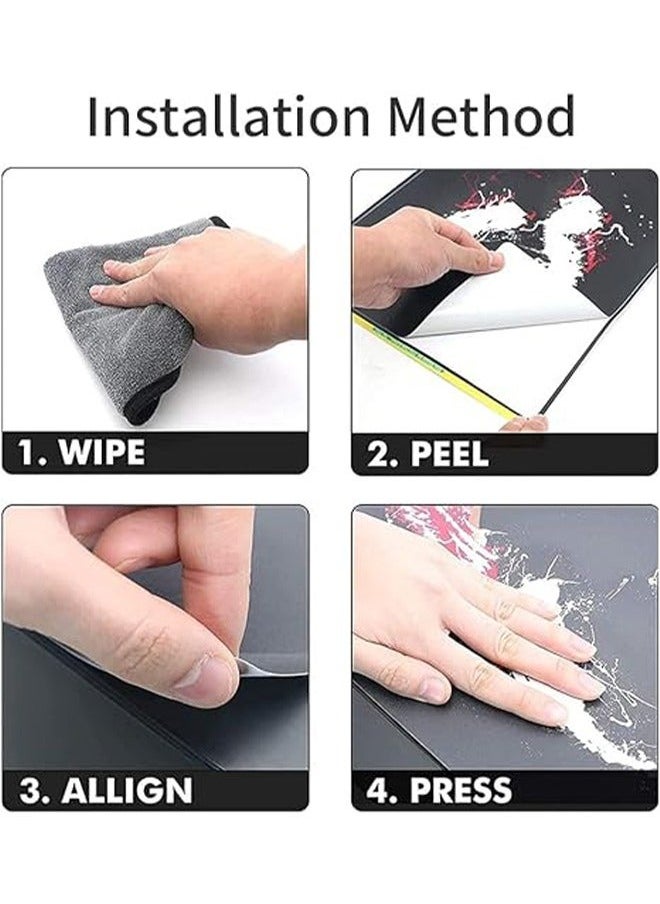 Installation Method

1. WIPE

2. PEEL

3. ALLIGN

4. PRESS