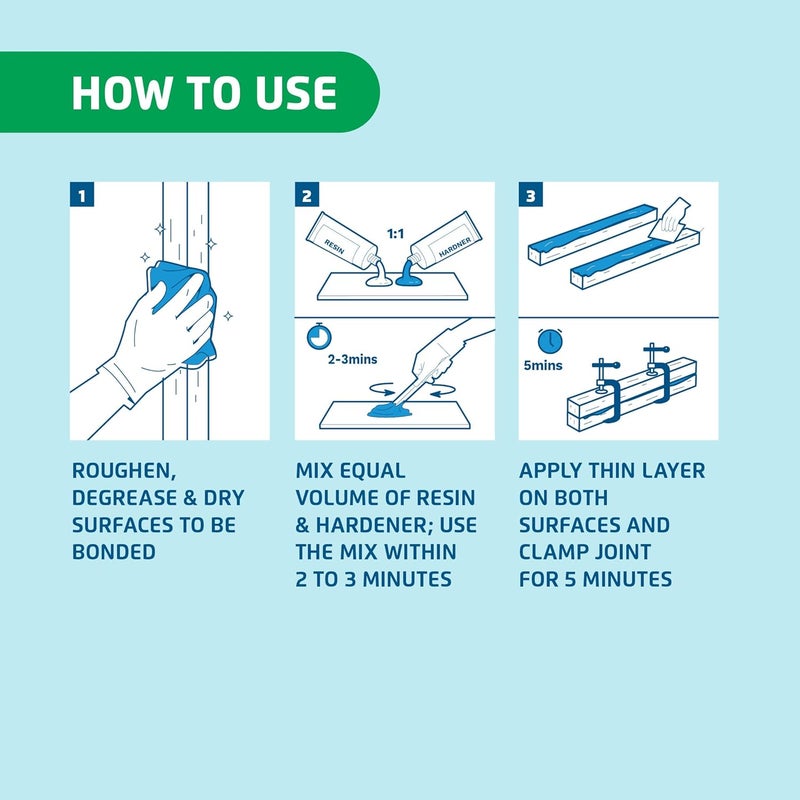 HOW TO USE

1

ROUGHEN, DEGREASE & DRY SURFACES TO BE BONDED

2

RESIN

1:1

HARDNER

2-3mins

MIX EQUAL VOLUME OF RESIN & HARDENER; USE THE MIX WITHIN 2 TO 3 MINUTES

3

5mins

APPLY THIN LAYER ON BOTH SURFACES AND CLAMP JOINT FOR 5 MINUTES