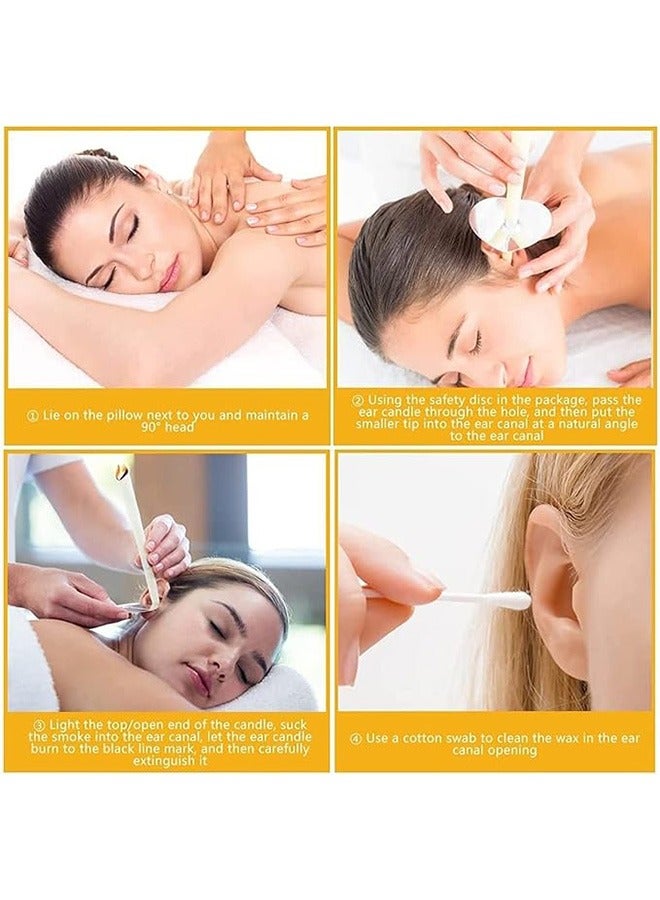 ① Lie on the pillow next to you and maintain a 90° head

② Using the safety disc in the package, pass the ear candle through the hole, and then put the smaller tip into the ear canal at a natural angle to the ear canal

③ Light the top/open end of the candle, suck the smoke into the ear canal, let the ear candle burn to the black line mark, and then carefully extinguish it

④ Use a cotton swab to clean the wax in the ear canal opening