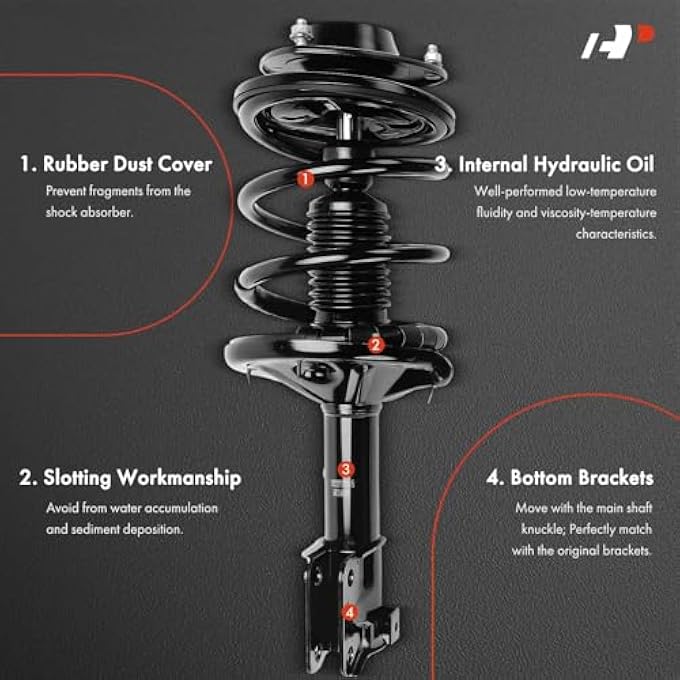 1. Rubber Dust Cover

Prevent fragments from the shock absorber.

3. Internal Hydraulic Oil

Well-performed low-temperature fluidity and viscosity-temperature characteristics.

1

2

3

4

2. Slotting Workmanship

Avoid from water accumulation and sediment deposition.

4. Bottom Brackets

Move with the main shaft knuckle; Perfectly match with the original brackets.