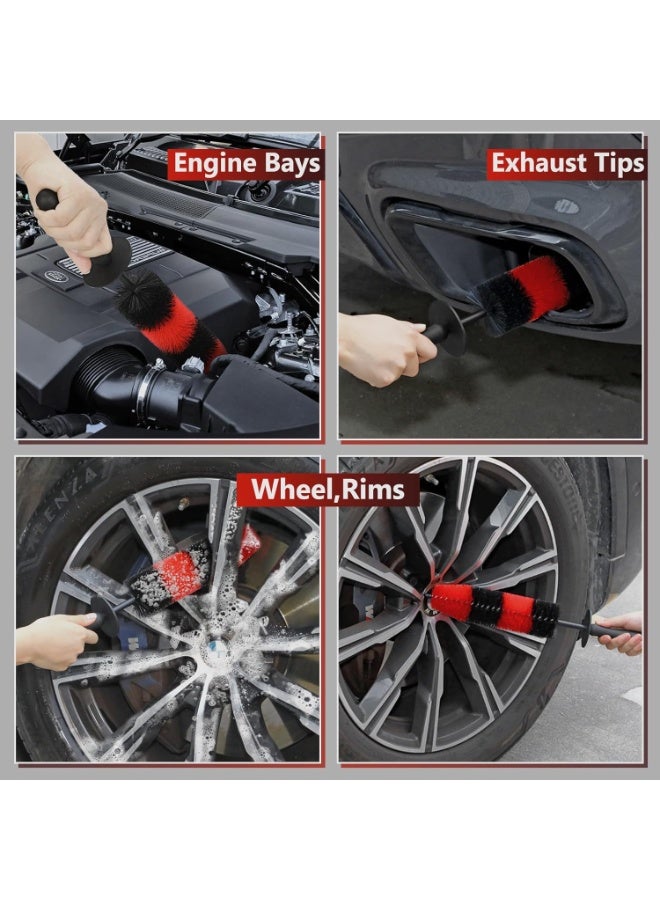 Engine Bays

Exhaust Tips

Wheel,Rims