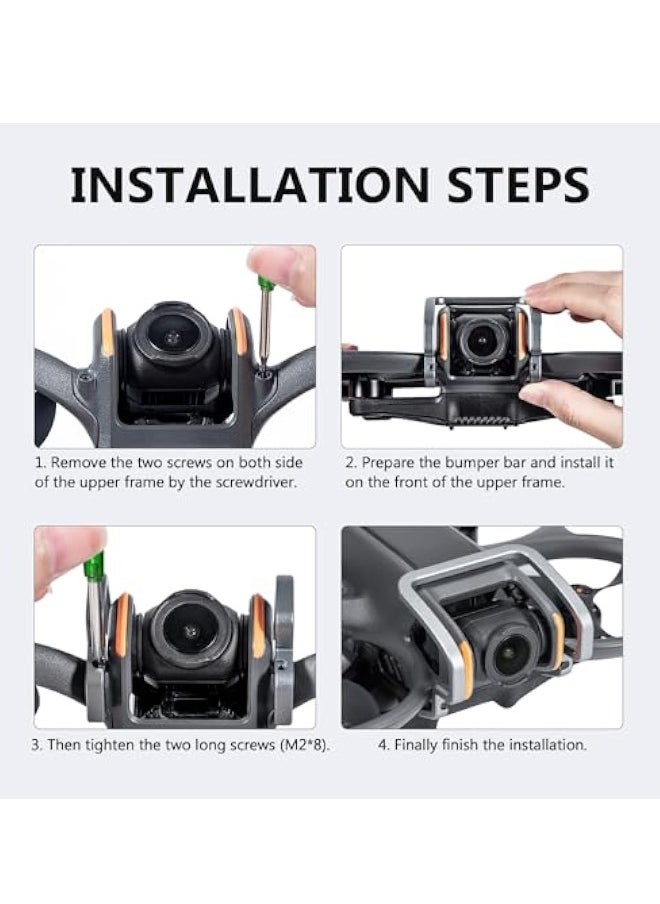 INSTALLATION STEPS

1. Remove the two screws on both side of the upper frame by the screwdriver.

2. Prepare the bumper bar and install it on the front of the upper frame.

3. Then tighten the two long screws (M2*8).

4. Finally finish the installation.