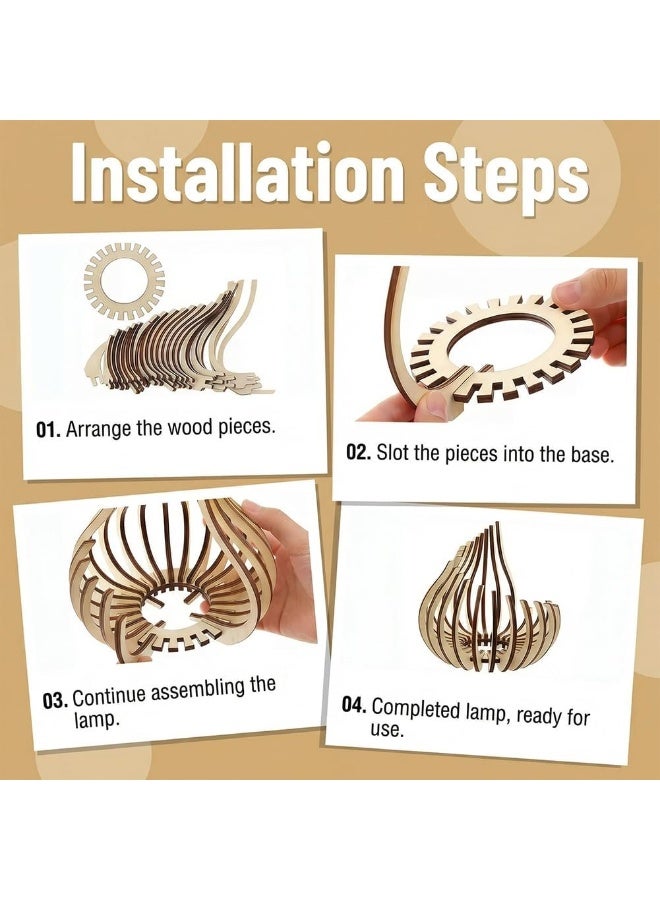 Installation Steps

01. Arrange the wood pieces.

02. Slot the pieces into the base.

03. Continue assembling the lamp.

04. Completed lamp, ready for use.