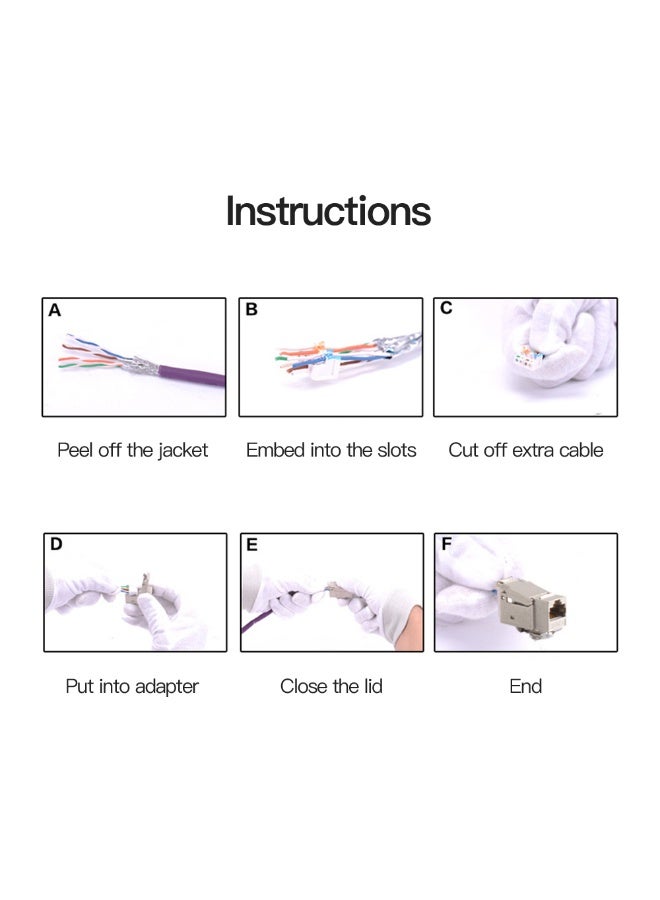 Instructions

A

Peel off the jacket

B

Embed into the slots

C

Cut off extra cable

D

Put into adapter

E

Close the lid

F

End