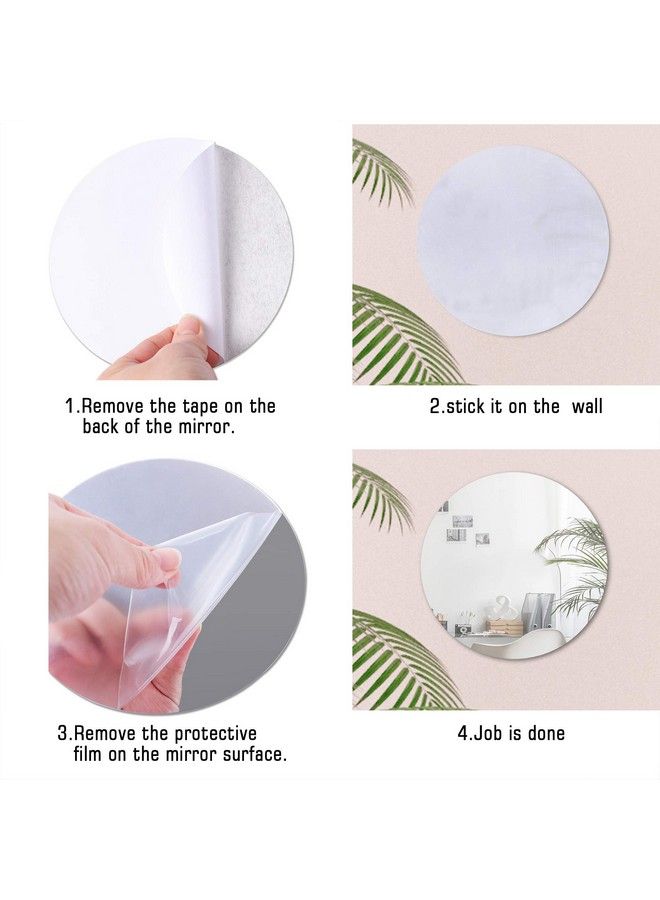 1.Remove the tape on the back of the mirror.

2.stick it on the wall

3.Remove the protective film on the mirror surface.

4.Job is done