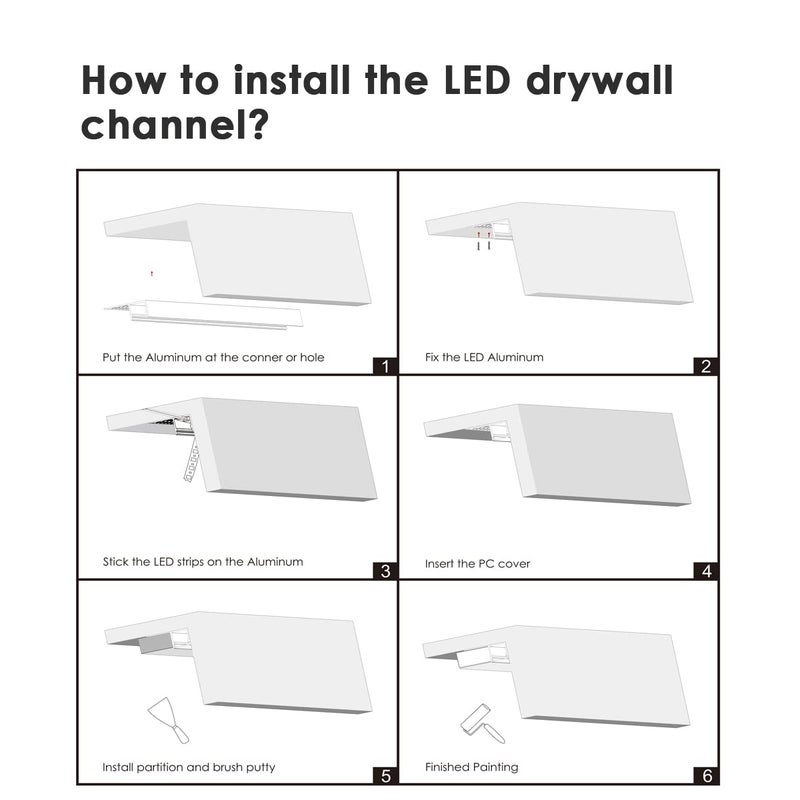 How to install the LED drywall channel?

Put the Aluminum at the conner or hole
1

Fix the LED Aluminum
2

Stick the LED strips on the Aluminum
3

Insert the PC cover
4

Install partition and brush putty
5

Finished Painting
6