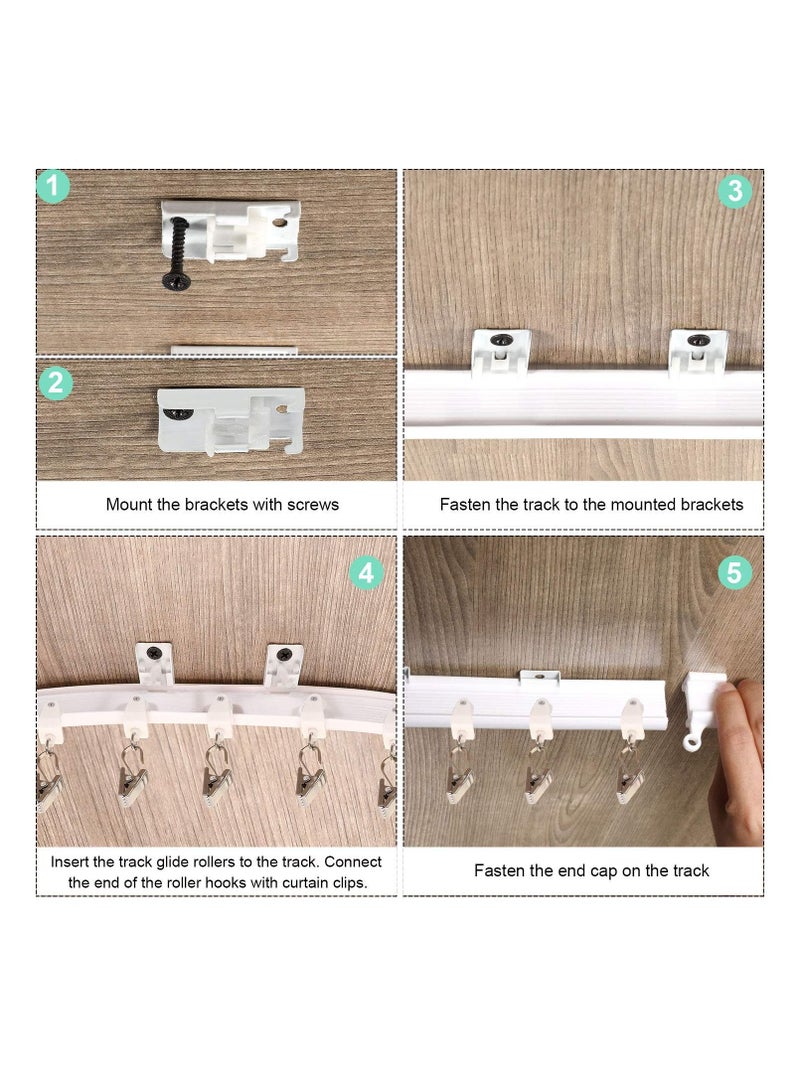 1

2

Mount the brackets with screws

3

Fasten the track to the mounted brackets

4

Insert the track glide rollers to the track. Connect the end of the roller hooks with curtain clips.

5

Fasten the end cap on the track