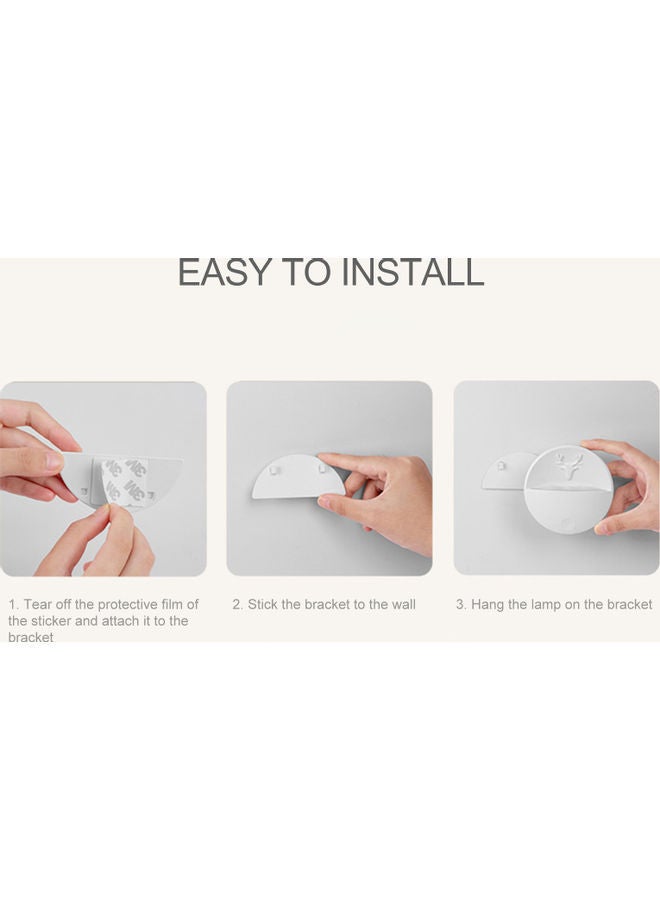 EASY TO INSTALL

3M 3M 3M

1. Tear off the protective film of the sticker and attach it to the bracket

2. Stick the bracket to the wall

3. Hang the lamp on the bracket