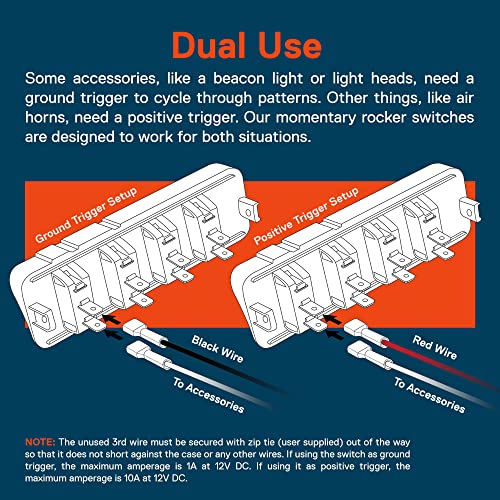 Dual Use

Some accessories, like a beacon light or light heads, need a ground trigger to cycle through patterns. Other things, like air horns, need a positive trigger. Our momentary rocker switches are designed to work for both situations.

Ground Trigger Setup

Black Wire

To Accessories

Positive Trigger Setup

Red Wire

To Accessories

NOTE: The unused 3rd wire must be secured with zip tie (user supplied) out of the way so that it does not short against the case or any other wires. If using the switch as ground trigger, the maximum amperage is 1A at 12V DC. If using it as positive trigger, the maximum amperage is 10A at 12V DC.