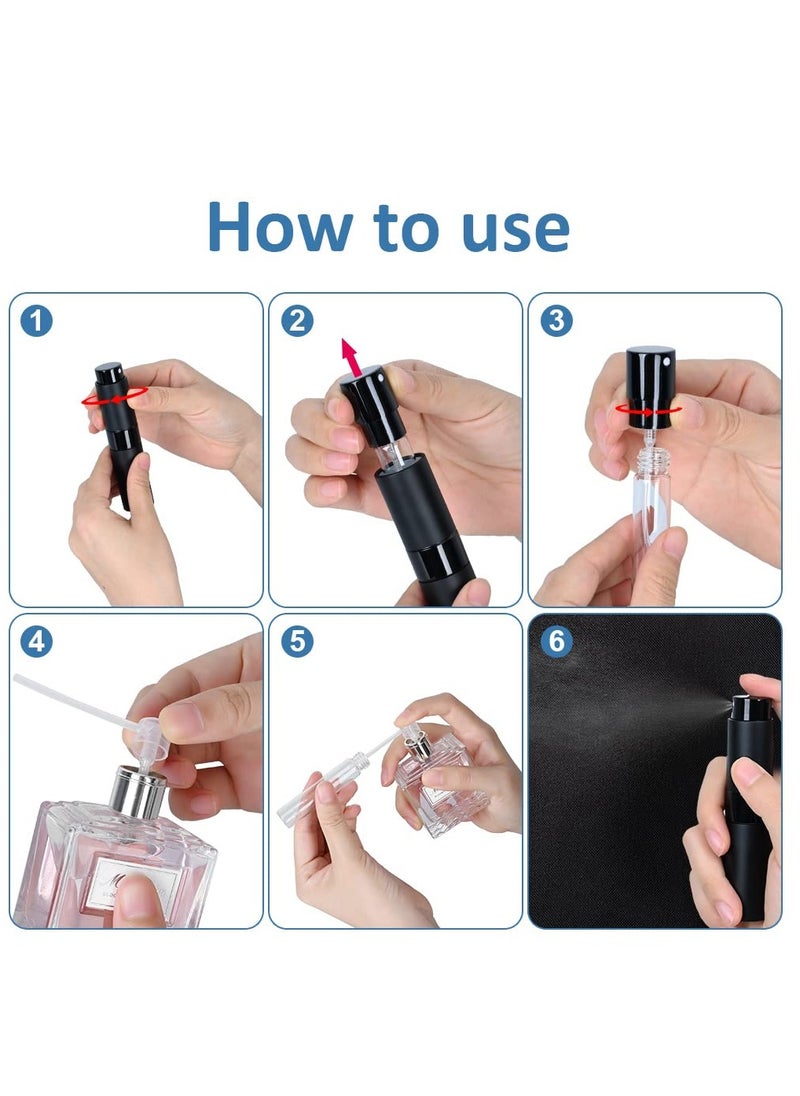 How to use

1

2

3

4

5

6