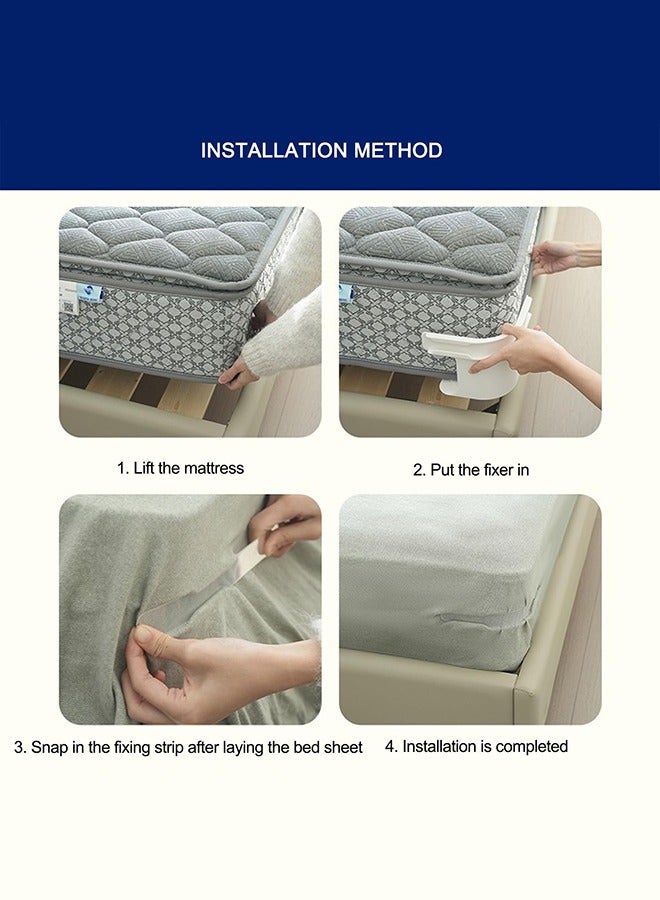 INSTALLATION METHOD

1. Lift the mattress

2. Put the fixer in

3. Snap in the fixing strip after laying the bed sheet

4. Installation is completed