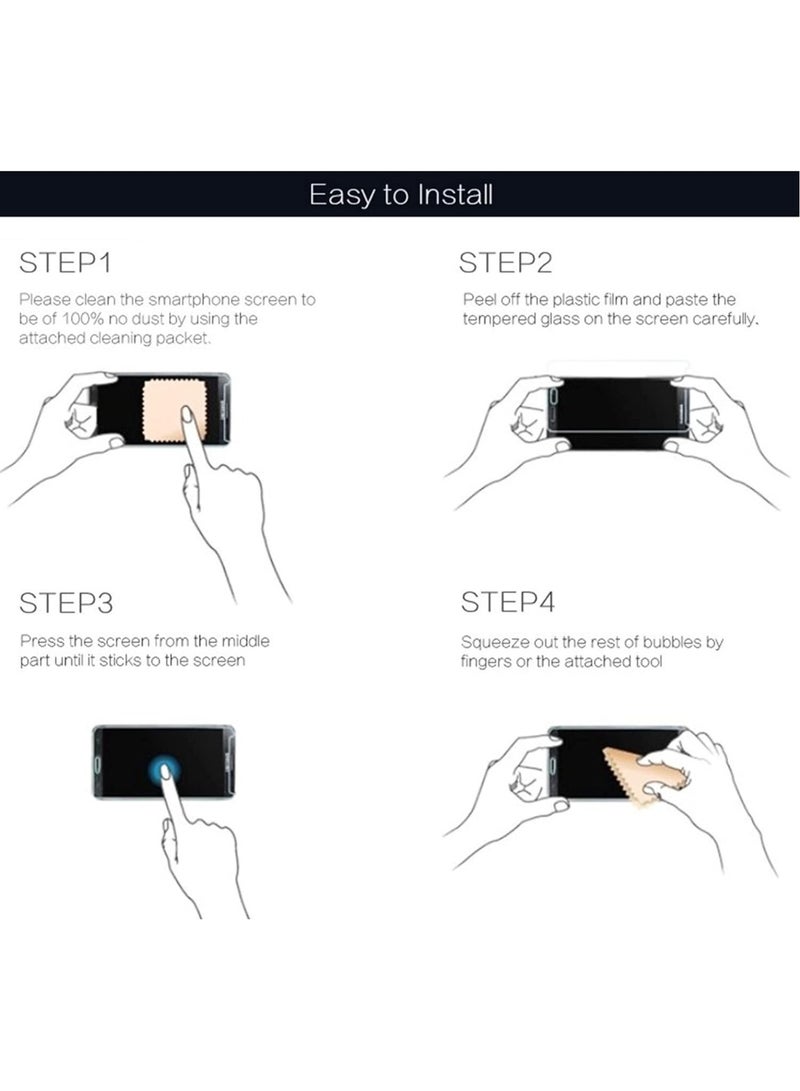 Easy to Install

STEP1

Please clean the smartphone screen to be of 100% no dust by using the attached cleaning packet.

STEP2

Peel off the plastic film and paste the tempered glass on the screen carefully.

STEP3

Press the screen from the middle part until it sticks to the screen

STEP4

Squeeze out the rest of bubbles by fingers or the attached tool