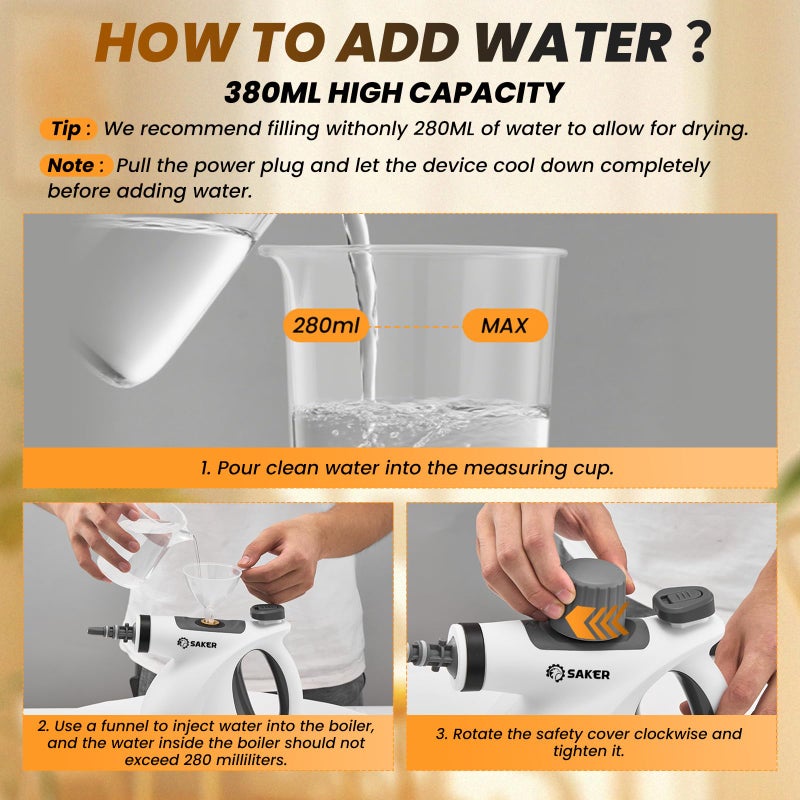 HOW TO ADD WATER ?

380ML HIGH CAPACITY

Tip : We recommend filling withonly 280ML of water to allow for drying.

Note : Pull the power plug and let the device cool down completely before adding water.

280ml

MAX

1. Pour clean water into the measuring cup.

SAKER

2. Use a funnel to inject water into the boiler, and the water inside the boiler should not exceed 280 milliliters.

SAKER

3. Rotate the safety cover clockwise and tighten it.