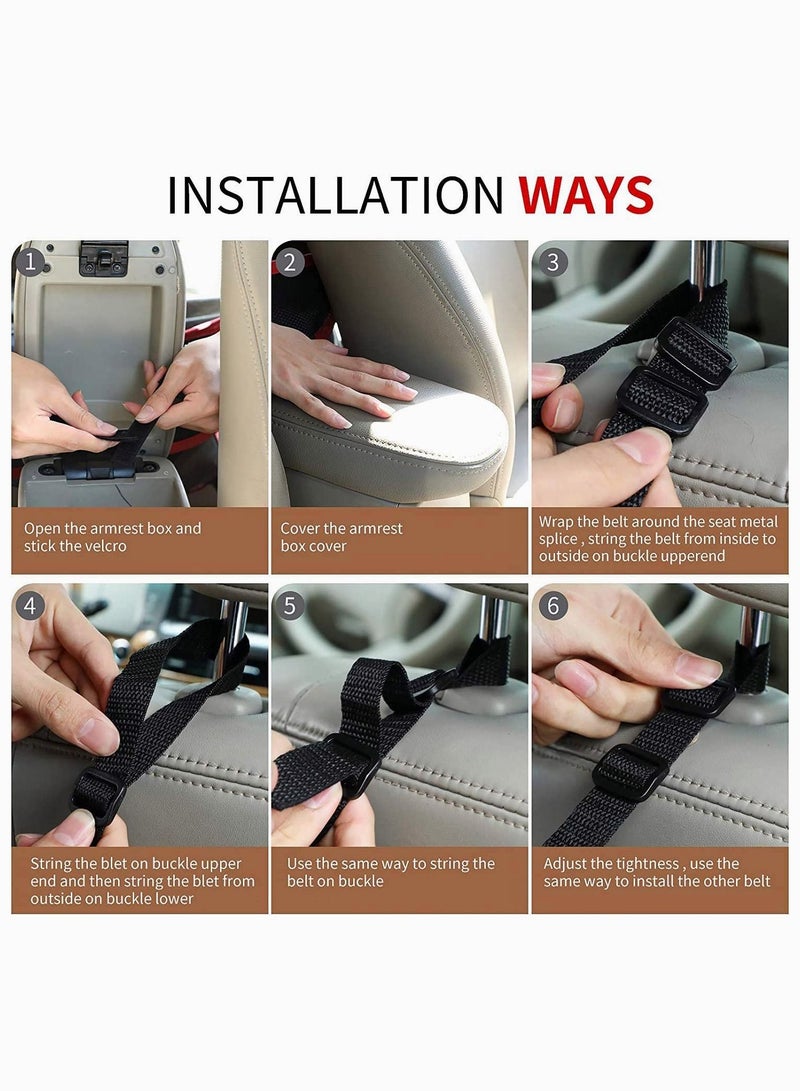 INSTALLATION WAYS

1

Open the armrest box and stick the velcro

2

Cover the armrest box cover

3

Wrap the belt around the seat metal splice , string the belt from inside to outside on buckle upperend

4

String the blet on buckle upper end and then string the blet from outside on buckle lower

5

Use the same way to string the belt on buckle

6

Adjust the tightness , use the same way to install the other belt