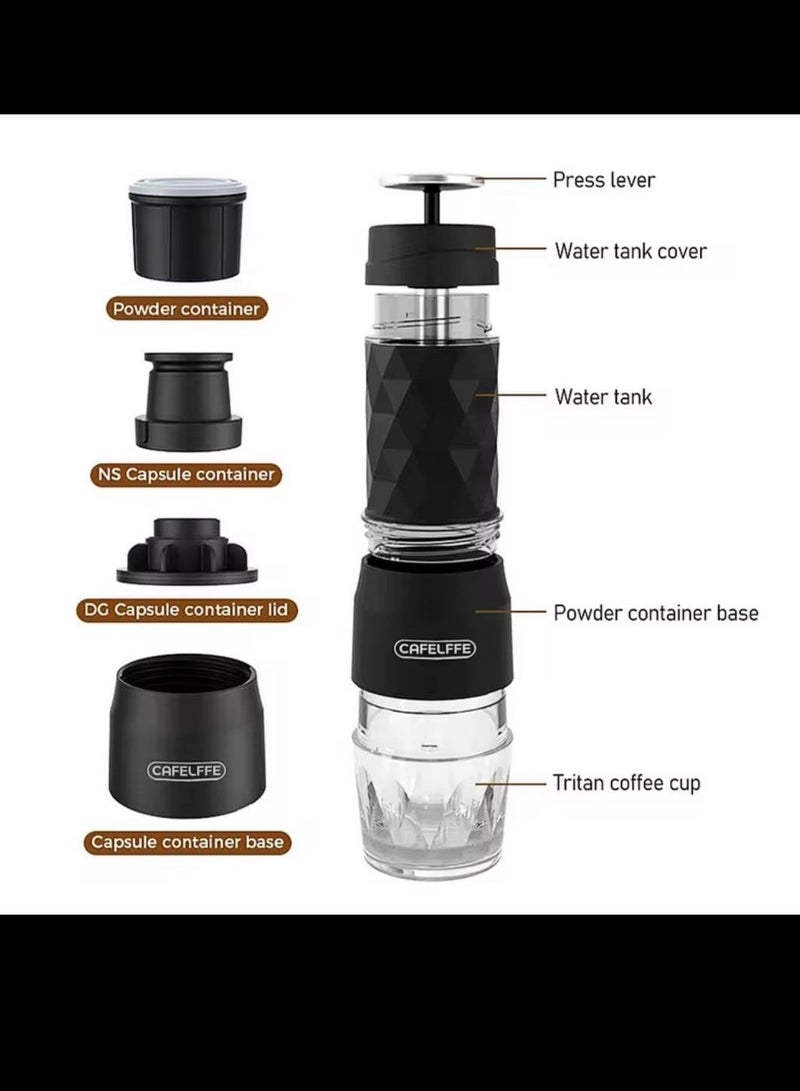 Powder container

NS Capsule container

DG Capsule container lid

CAFELFFE

Capsule container base

Press lever

Water tank cover

Water tank

Powder container base

CAFELFFE

Tritan coffee cup