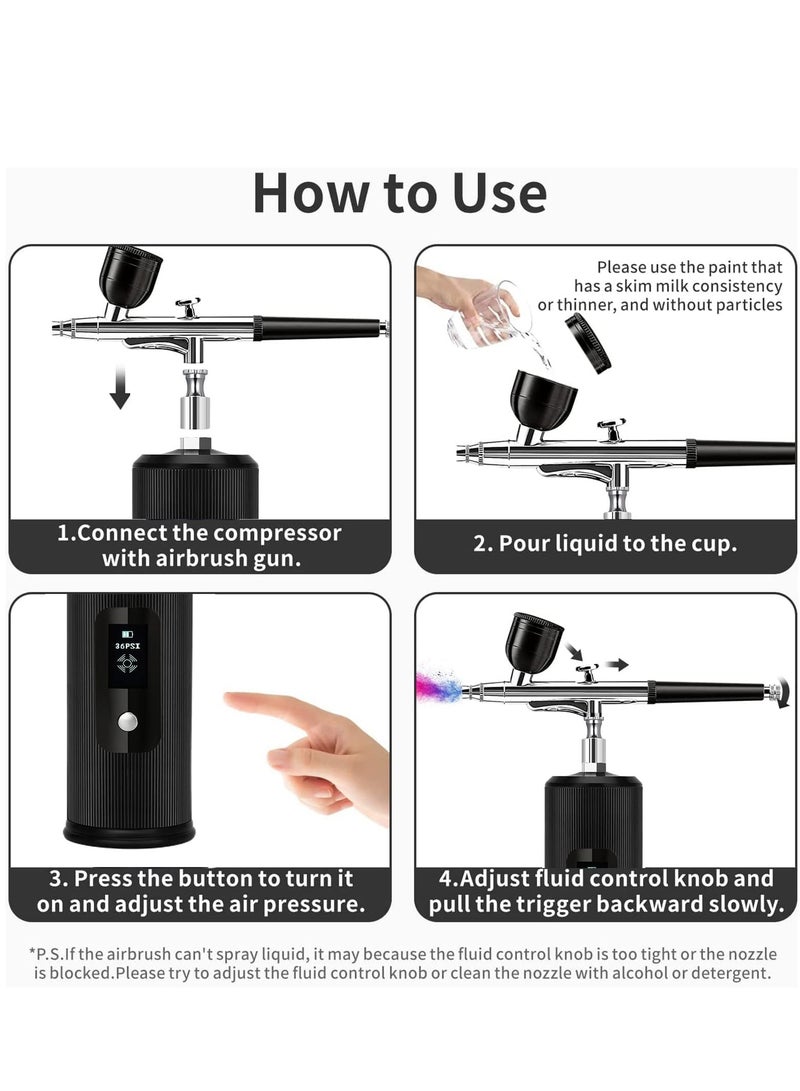 How to Use

1.Connect the compressor with airbrush gun.

Please use the paint that has a skim milk consistency or thinner, and without particles

2. Pour liquid to the cup.

36PSI

3. Press the button to turn it on and adjust the air pressure.

4.Adjust fluid control knob and pull the trigger backward slowly.

*P.S.If the airbrush can't spray liquid, it may because the fluid control knob is too tight or the nozzle is blocked.Please try to adjust the fluid control knob or clean the nozzle with alcohol or detergent.