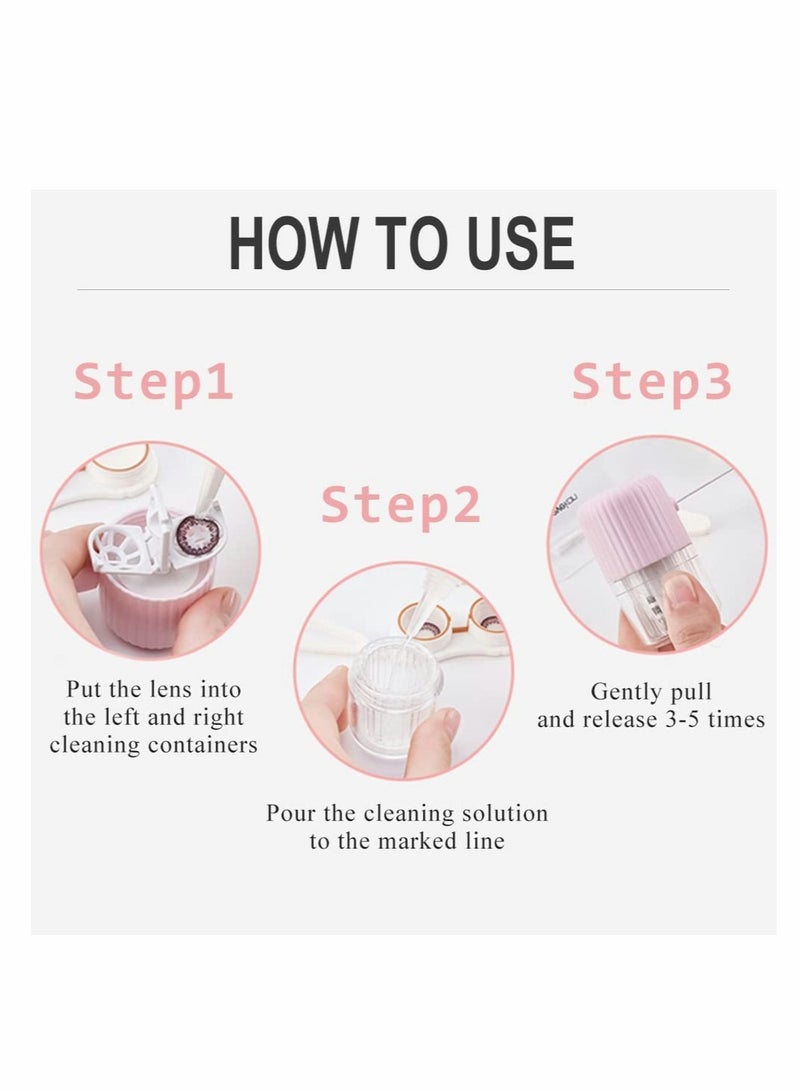 HOW TO USE

Step1

Put the lens into the left and right cleaning containers

Step2

Pour the cleaning solution to the marked line

Step3

Gently pull and release 3-5 times