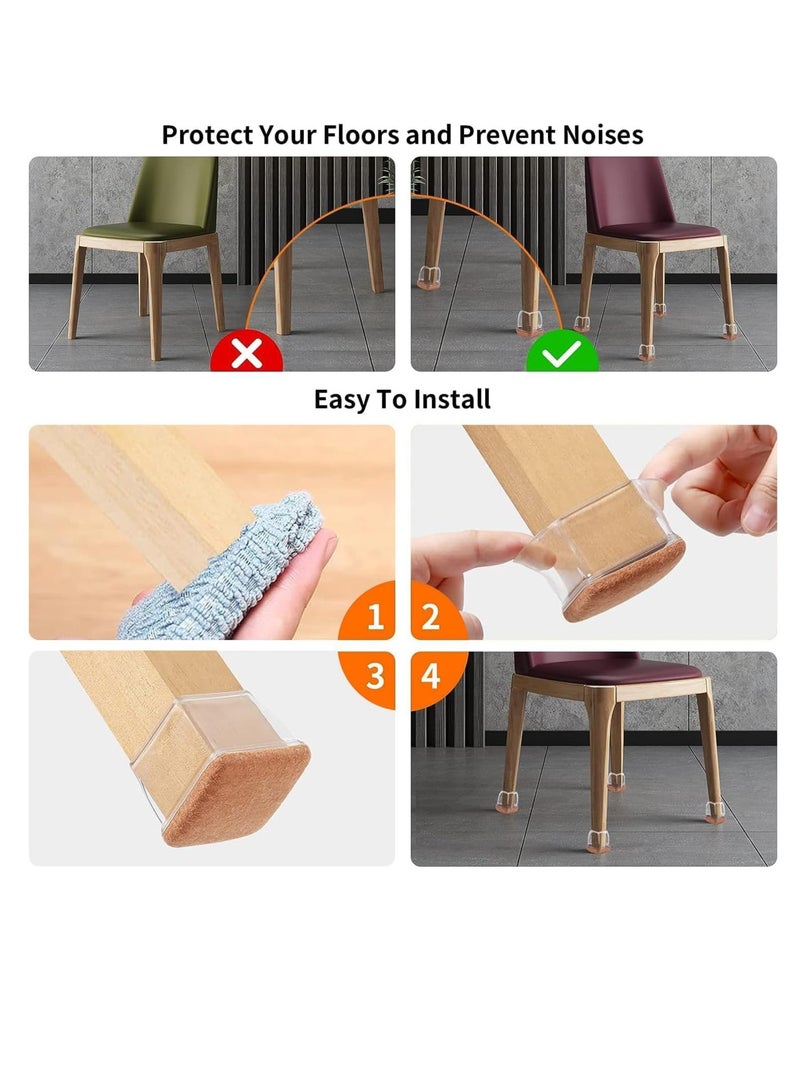 Protect Your Floors and Prevent Noises

Easy To Install

1

2

3

4