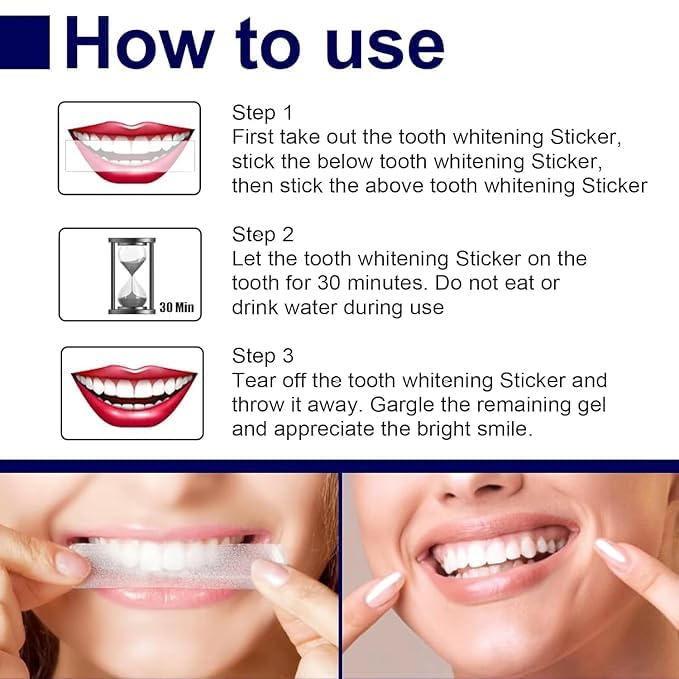 How to use

Step 1
First take out the tooth whitening Sticker, stick the below tooth whitening Sticker, then stick the above tooth whitening Sticker

30 Min

Step 2
Let the tooth whitening Sticker on the tooth for 30 minutes. Do not eat or drink water during use

Step 3
Tear off the tooth whitening Sticker and throw it away. Gargle the remaining gel and appreciate the bright smile.