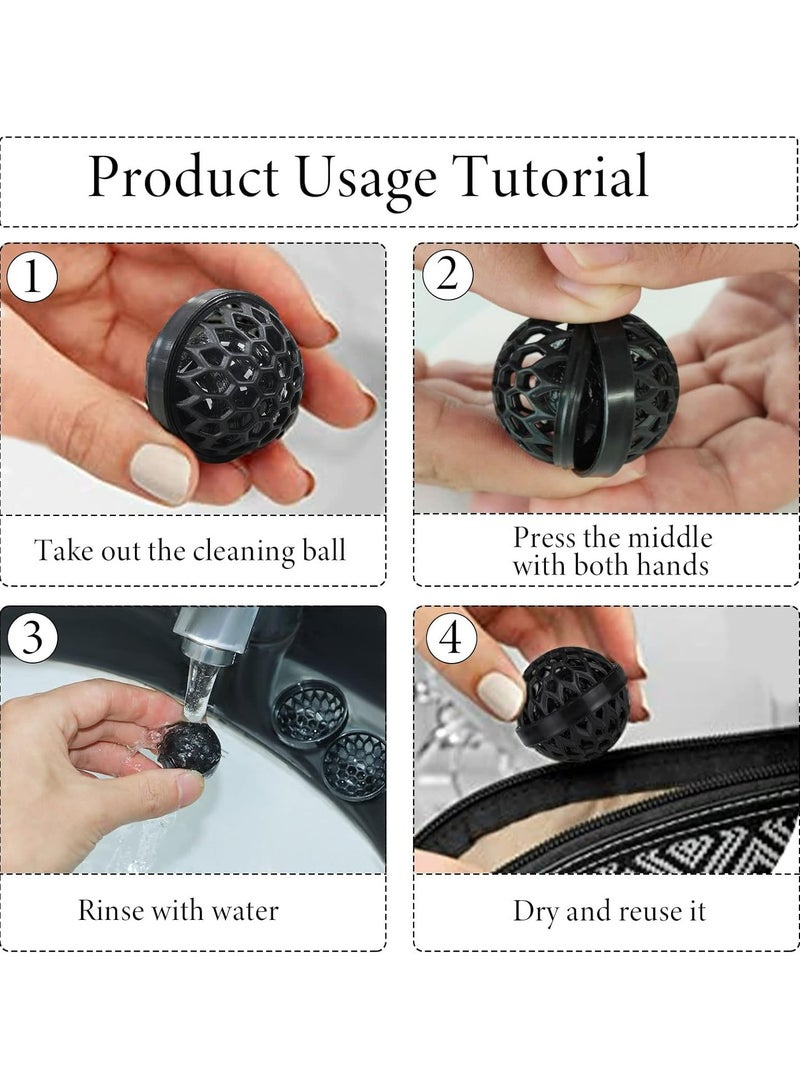 Product Usage Tutorial

1

Take out the cleaning ball

2

Press the middle with both hands

3

Rinse with water

4

Dry and reuse it