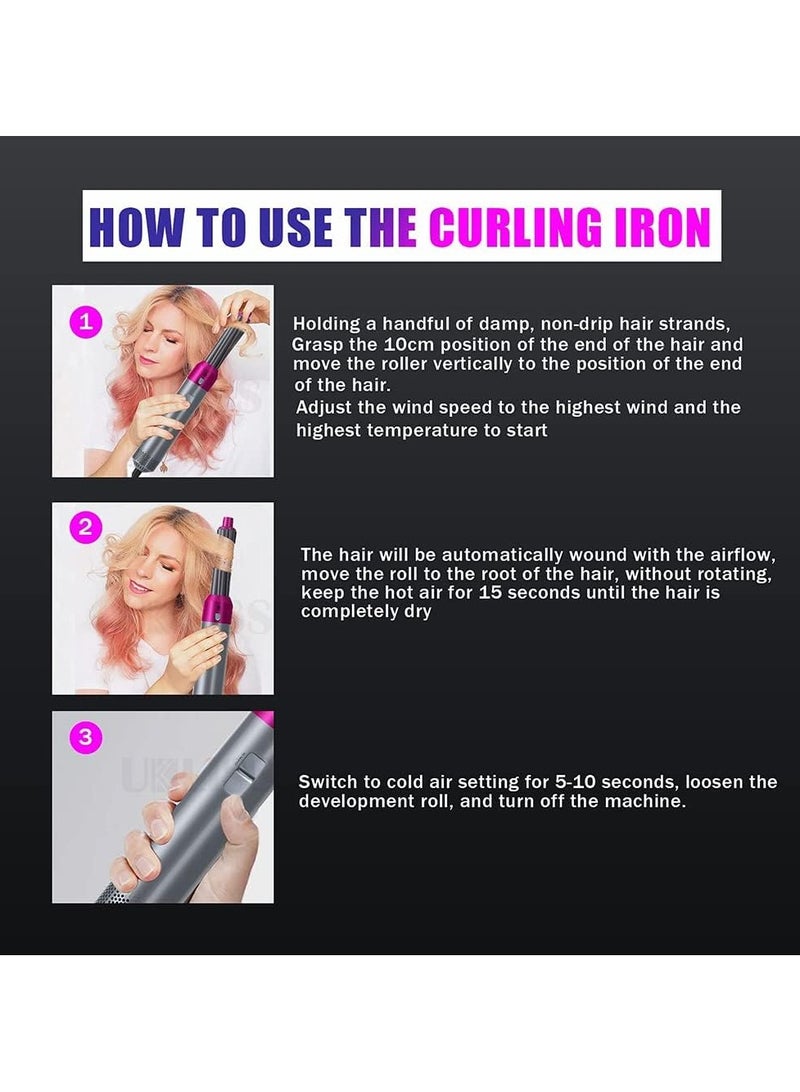 HOW TO USE THE CURLING IRON

1

Holding a handful of damp, non-drip hair strands, Grasp the 10cm position of the end of the hair and move the roller vertically to the position of the end of the hair.
Adjust the wind speed to the highest wind and the highest temperature to start

2

The hair will be automatically wound with the airflow, move the roll to the root of the hair, without rotating, keep the hot air for 15 seconds until the hair is completely dry

3

Switch to cold air setting for 5-10 seconds, loosen the development roll, and turn off the machine.