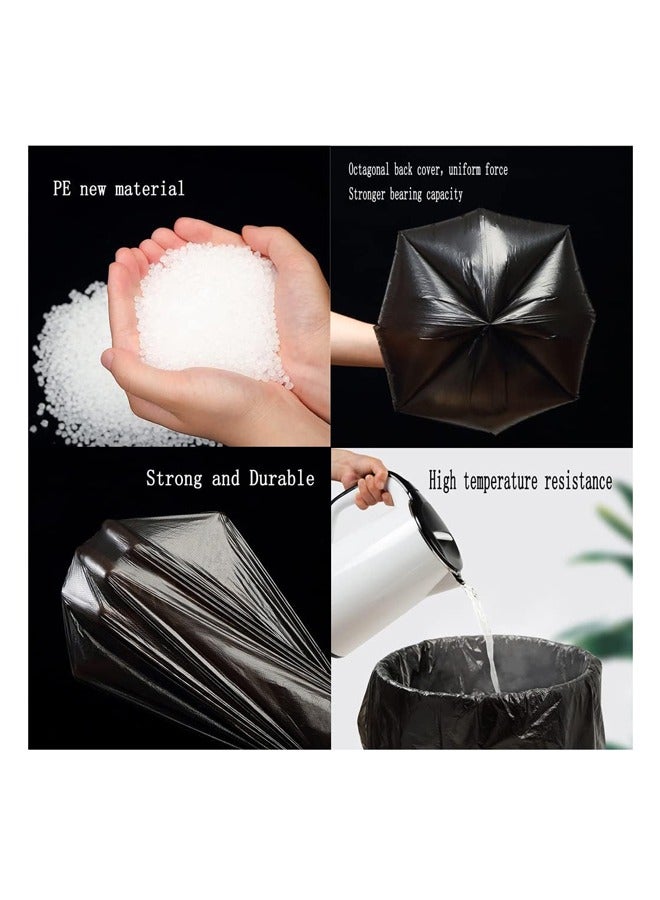 PE new material

Octagonal back cover, uniform force
Stronger bearing capacity

Strong and Durable

High temperature resistance