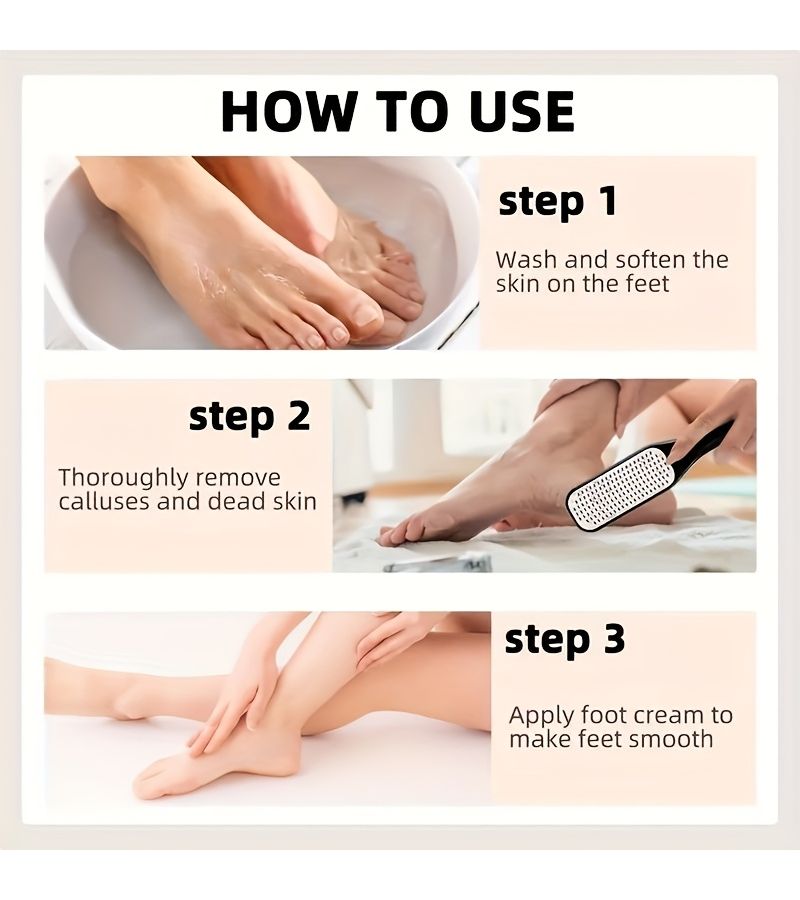 HOW TO USE

step 1

Wash and soften the skin on the feet

step 2

Thoroughly remove calluses and dead skin

step 3

Apply foot cream to make feet smooth