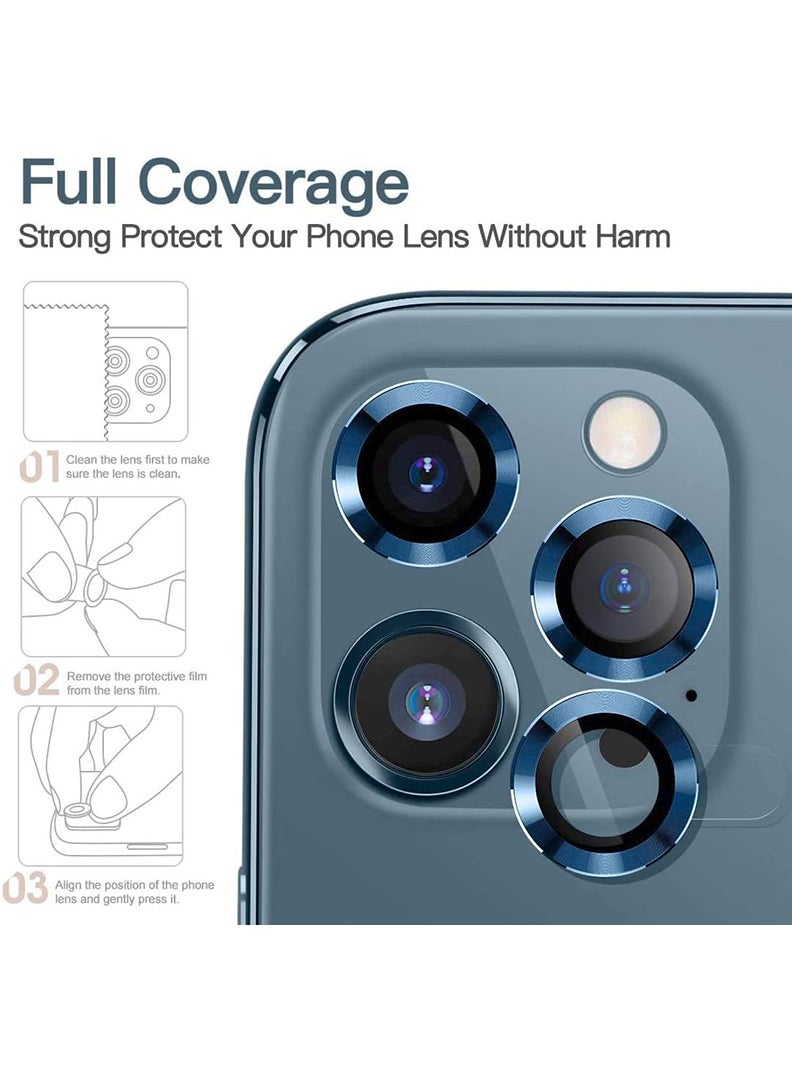 Full Coverage
Strong Protect Your Phone Lens Without Harm

01 Clean the lens first to make sure the lens is clean.

02 Remove the protective film from the lens film.

03 Align the position of the phone lens and gently press it.