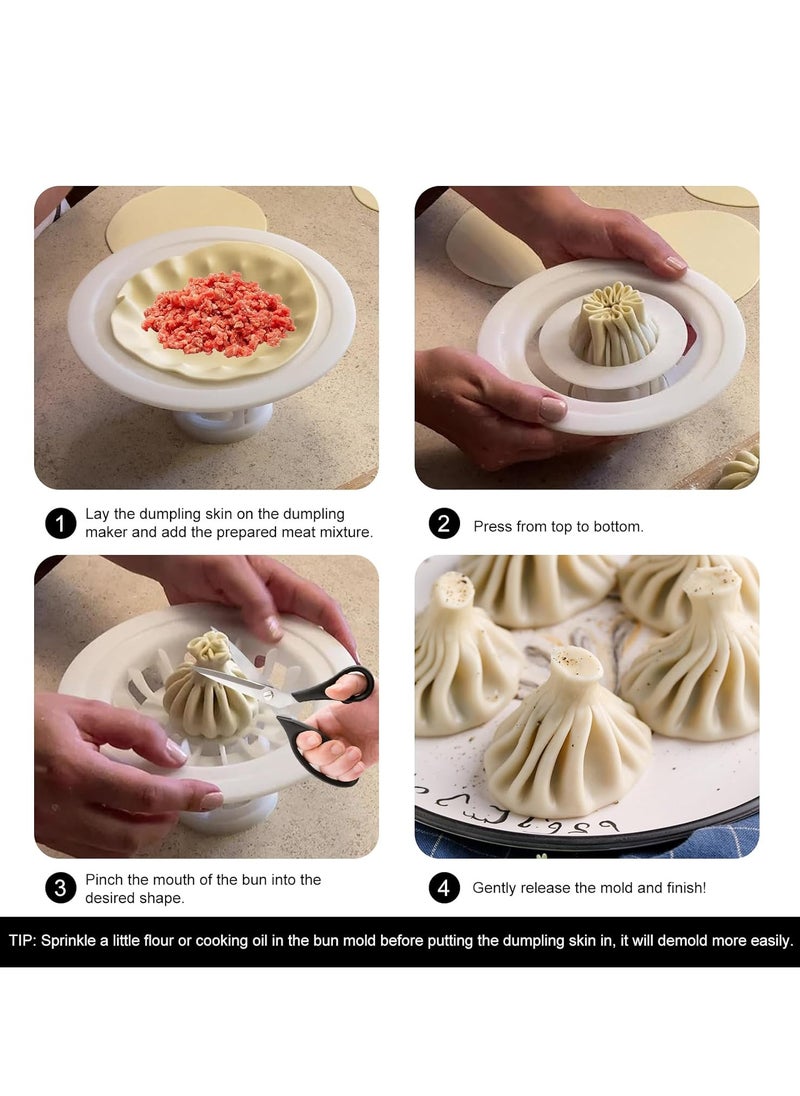 1 Lay the dumpling skin on the dumpling maker and add the prepared meat mixture.

2 Press from top to bottom.

3 Pinch the mouth of the bun into the desired shape.

4 Gently release the mold and finish!

TIP: Sprinkle a little flour or cooking oil in the bun mold before putting the dumpling skin in, it will demold more easily.