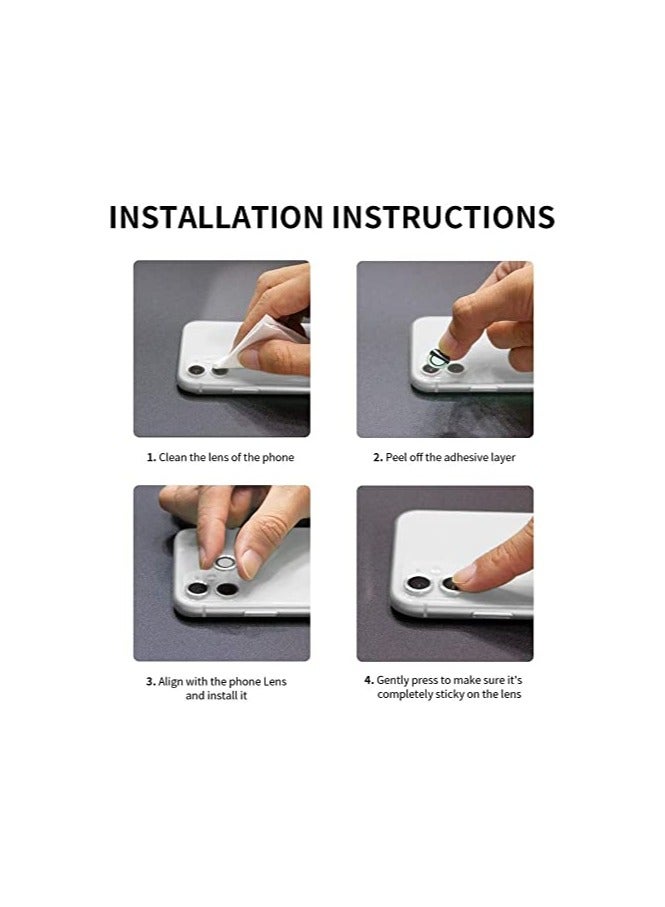 INSTALLATION INSTRUCTIONS

1. Clean the lens of the phone

2. Peel off the adhesive layer

3. Align with the phone Lens and install it

4. Gently press to make sure it's completely sticky on the lens